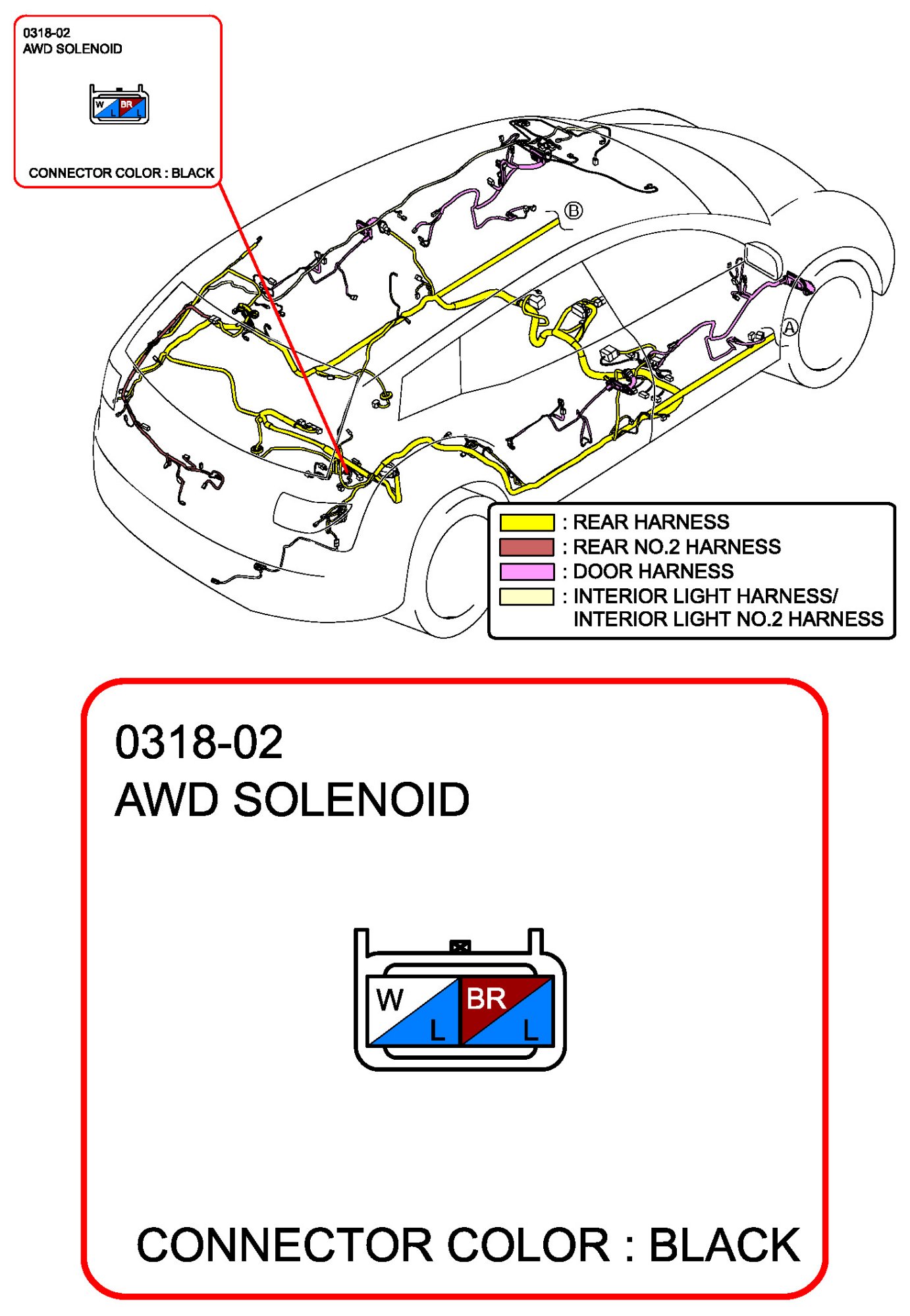 0318-02
AWD SOLENOID

W BR
L L

CONNECTOR COLOR : BLACK

B

A

: REAR HARNESS
: REAR NO.2 HARNESS
: DOOR HARNESS
: INTERIOR LIGHT HARNESS/ INTERIOR LIGHT NO.2 HARNESS

0318-02
AWD SOLENOID

W BR
L L

CONNECTOR COLOR : BLACK