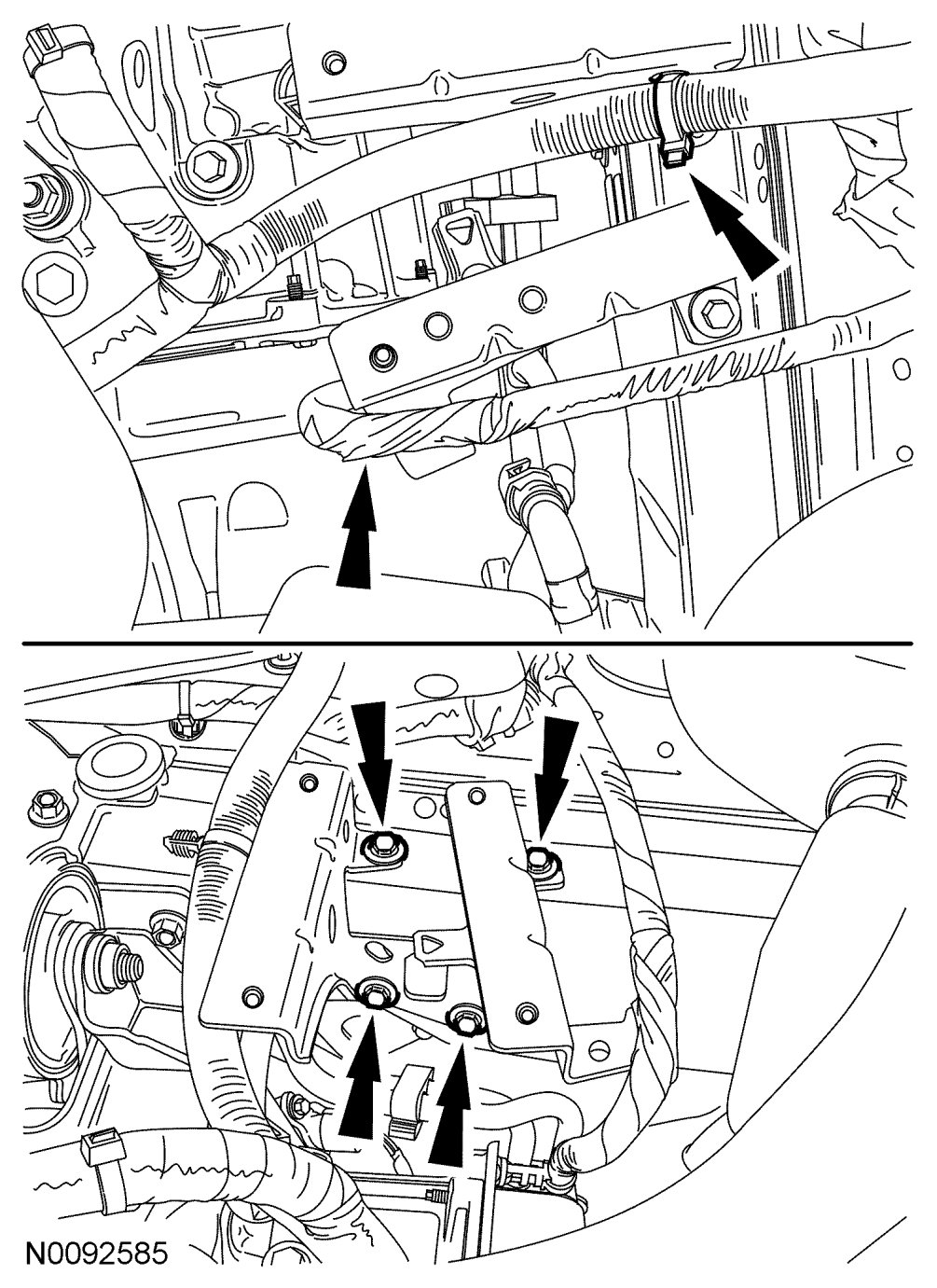 N0092585