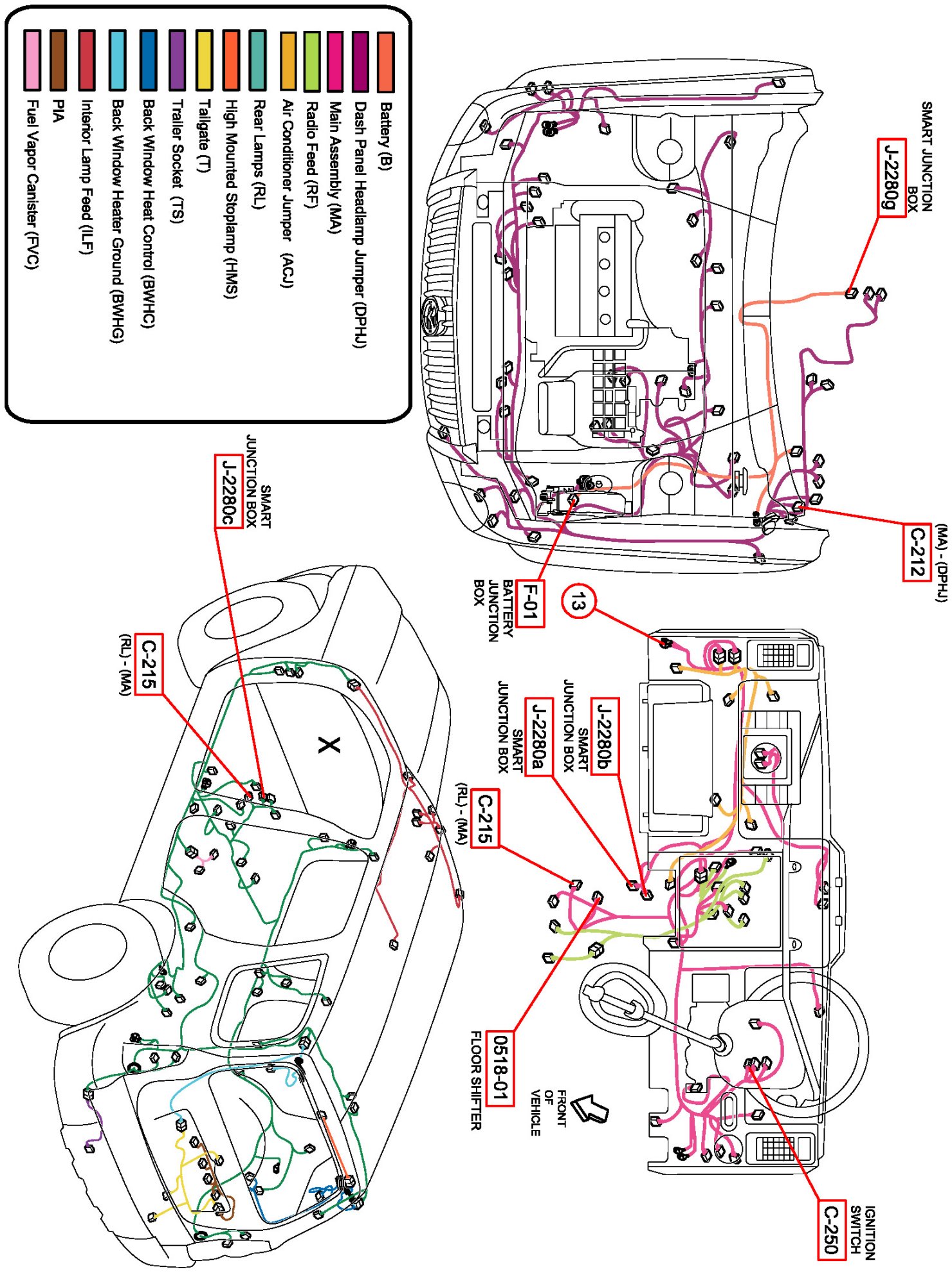 Battery (B)
Dash Panel Headlamp Jumper (DPHJ)
Main Assembly (MA)
Radio Feed (RF)
Air Conditioner Jumper (ACJ)
Rear Lamps (RL)
High Mounted Stoplamp (HMS)
Tailgate (T)
Trailer Socket (TS)
Back Window Heat Control (BWHC)
Back Window Heater Ground (BWHG)
Interior Lamp Feed (ILF)
PIA
Fuel Vapor Canister (FVC)

SMART JUNCTION BOX
J-2280g

(MA) - (DPHJ)
C-212

F-01
BATTERY JUNCTION BOX

13

SMART JUNCTION BOX
J-2280c

C-215
(RL) - (MA)

X

J-2280b
SMART JUNCTION BOX

J-2280a
SMART JUNCTION BOX

C-215
(RL) - (MA)

0518-01
FLOOR SHIFTER

FRONT OF VEHICLE

IGNITION SWITCH
C-250