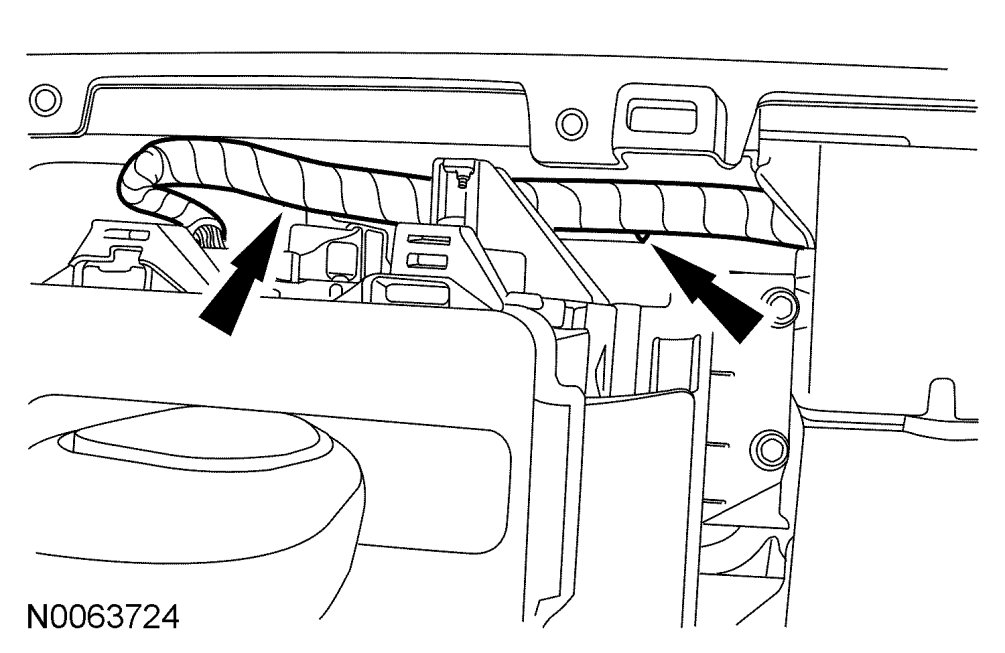 N0063724