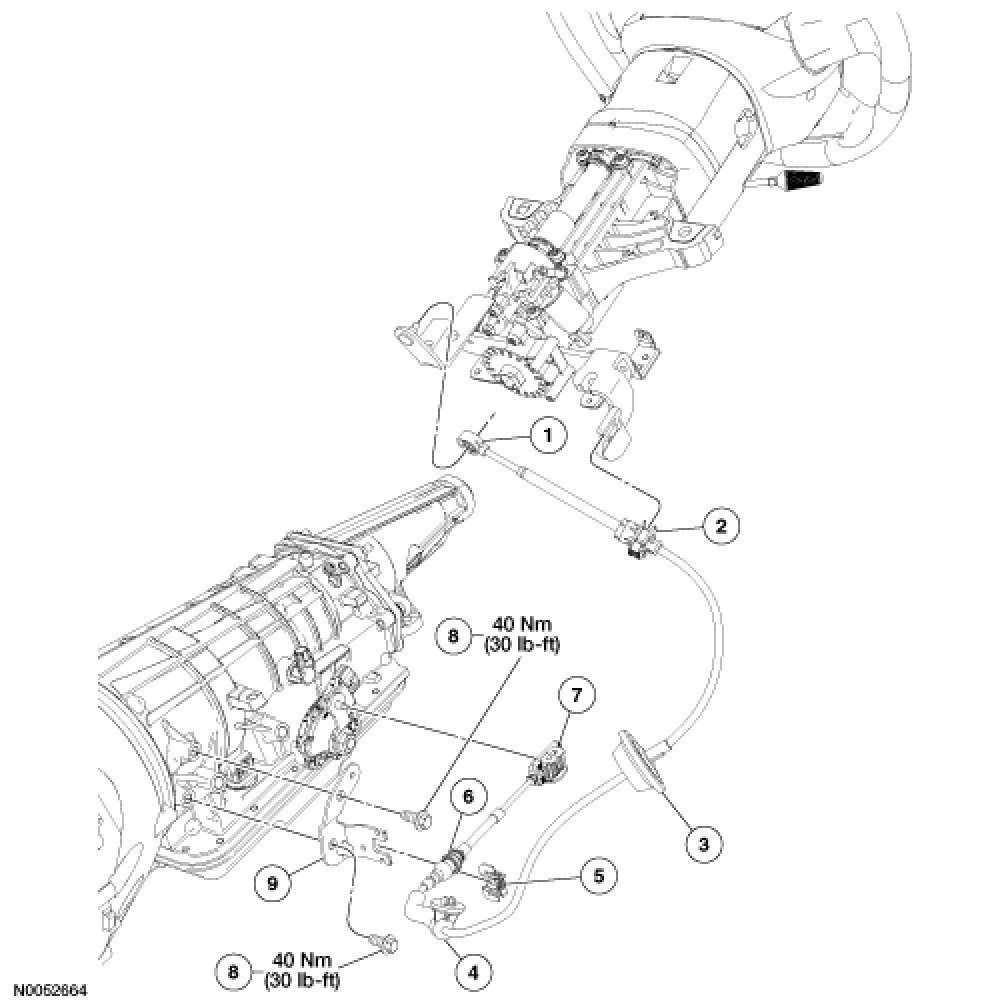 1

2

8 40 Nm (30 lb-ft)

7

6

3

5

9

4

8 40 Nm (30 lb-ft)

N0052664