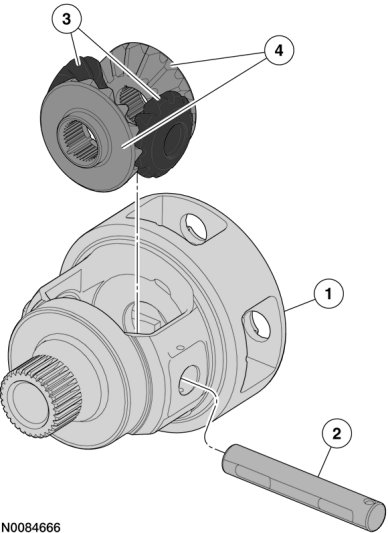 3
4
1
2
N0084666