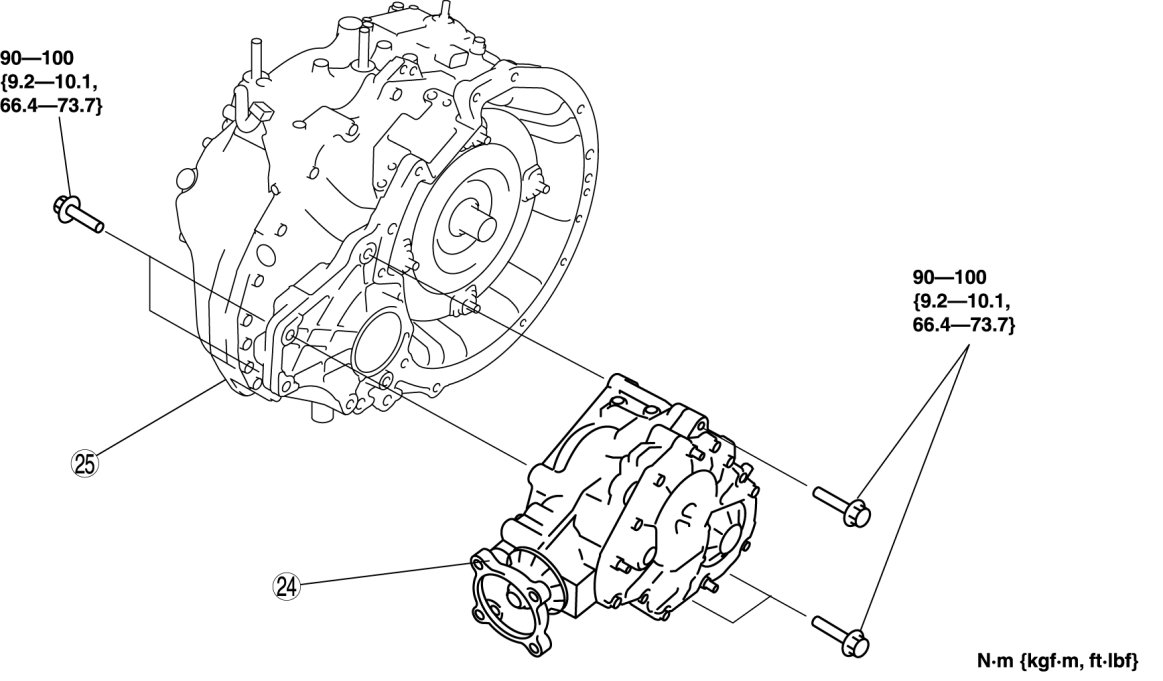 90—100
{9.2—10.1,
66.4—73.7}

90—100
{9.2—10.1,
66.4—73.7}

25

24

N·m {kgf·m, ft·lbf}