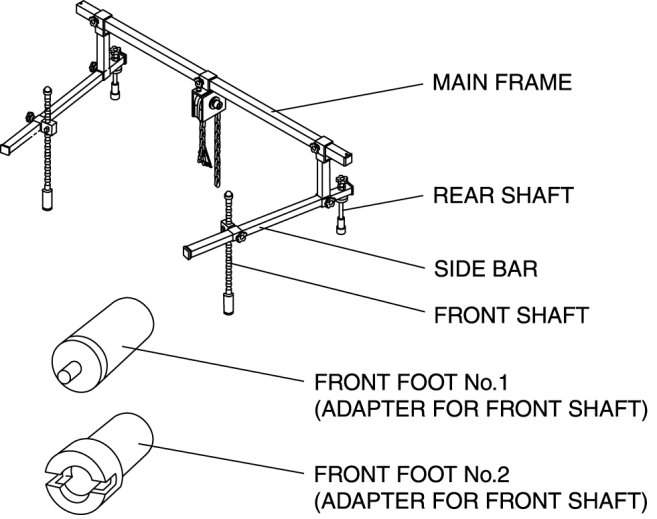 MAIN FRAME

REAR SHAFT

SIDE BAR

FRONT SHAFT

FRONT FOOT No.1
(ADAPTER FOR FRONT SHAFT)

FRONT FOOT No.2
(ADAPTER FOR FRONT SHAFT)