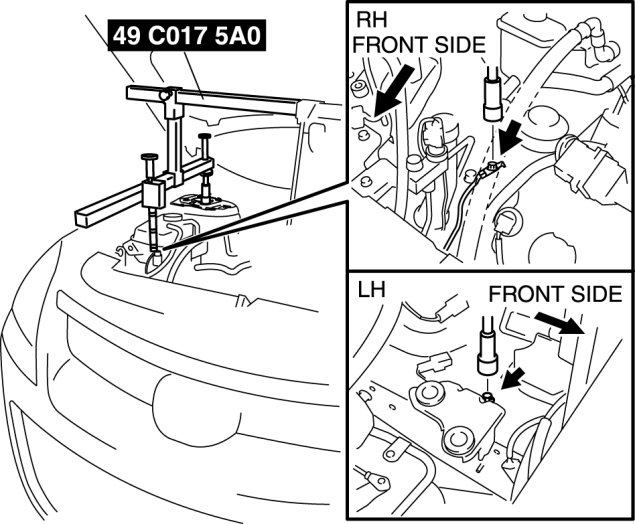 49 C017 5A0

RH
FRONT SIDE

LH
FRONT SIDE