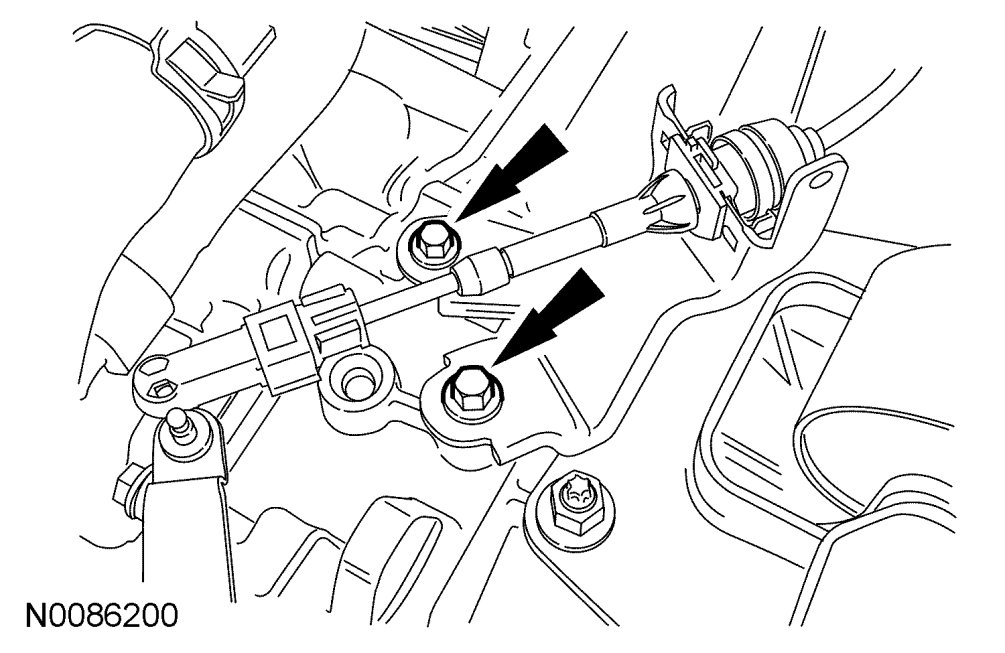 N0086200