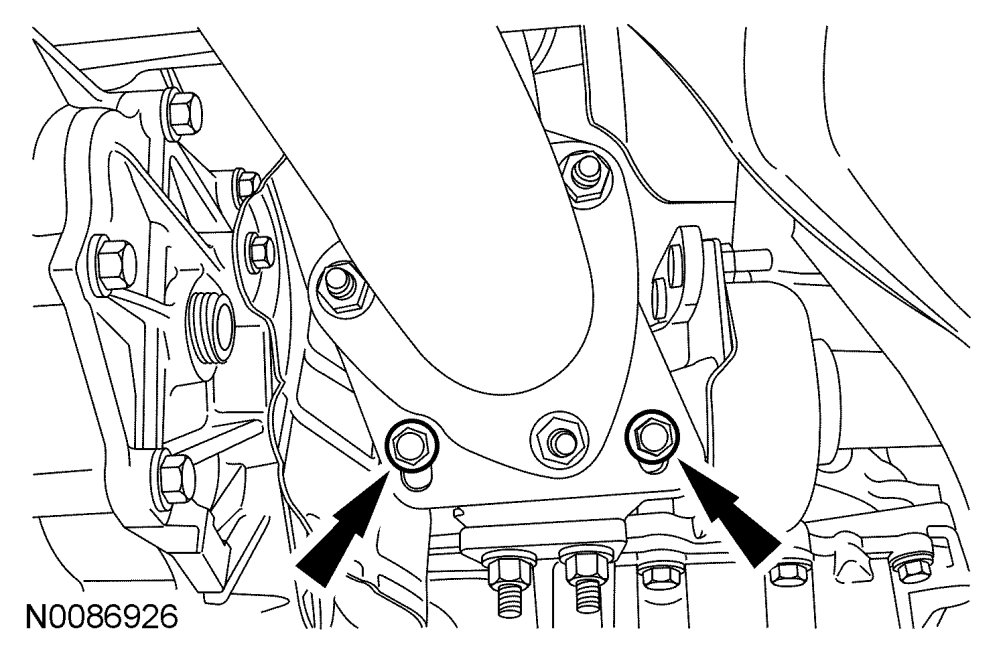 N0086926