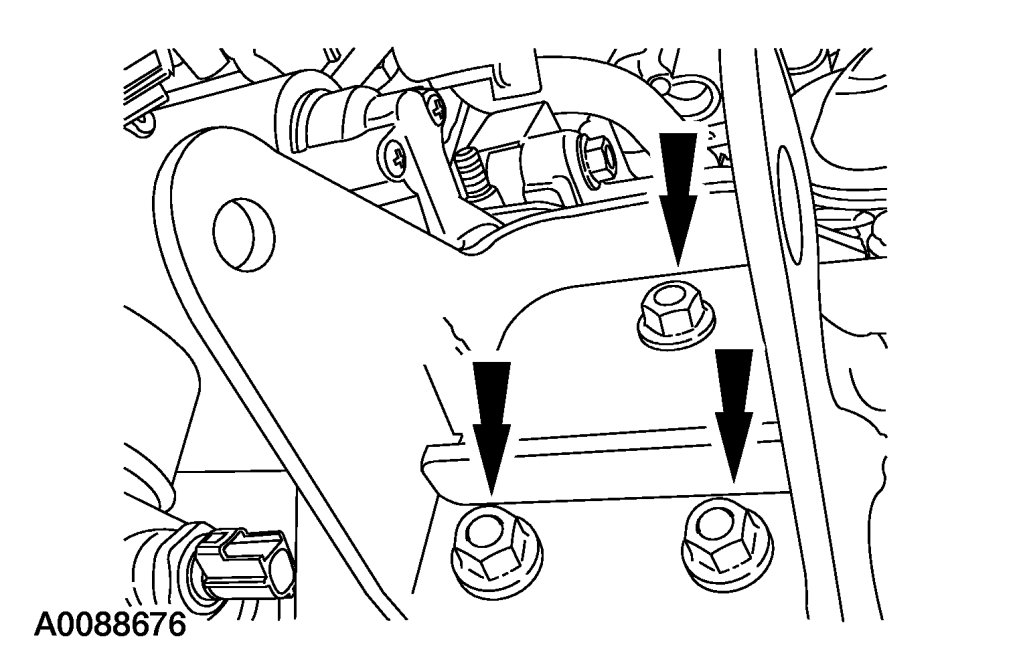 A0088676