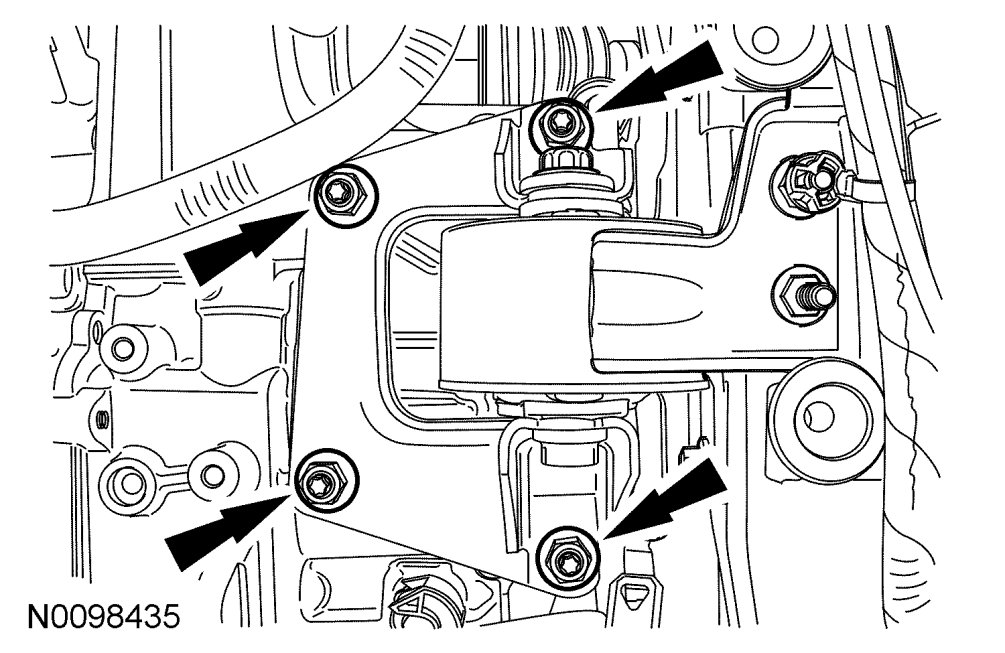 N0098435