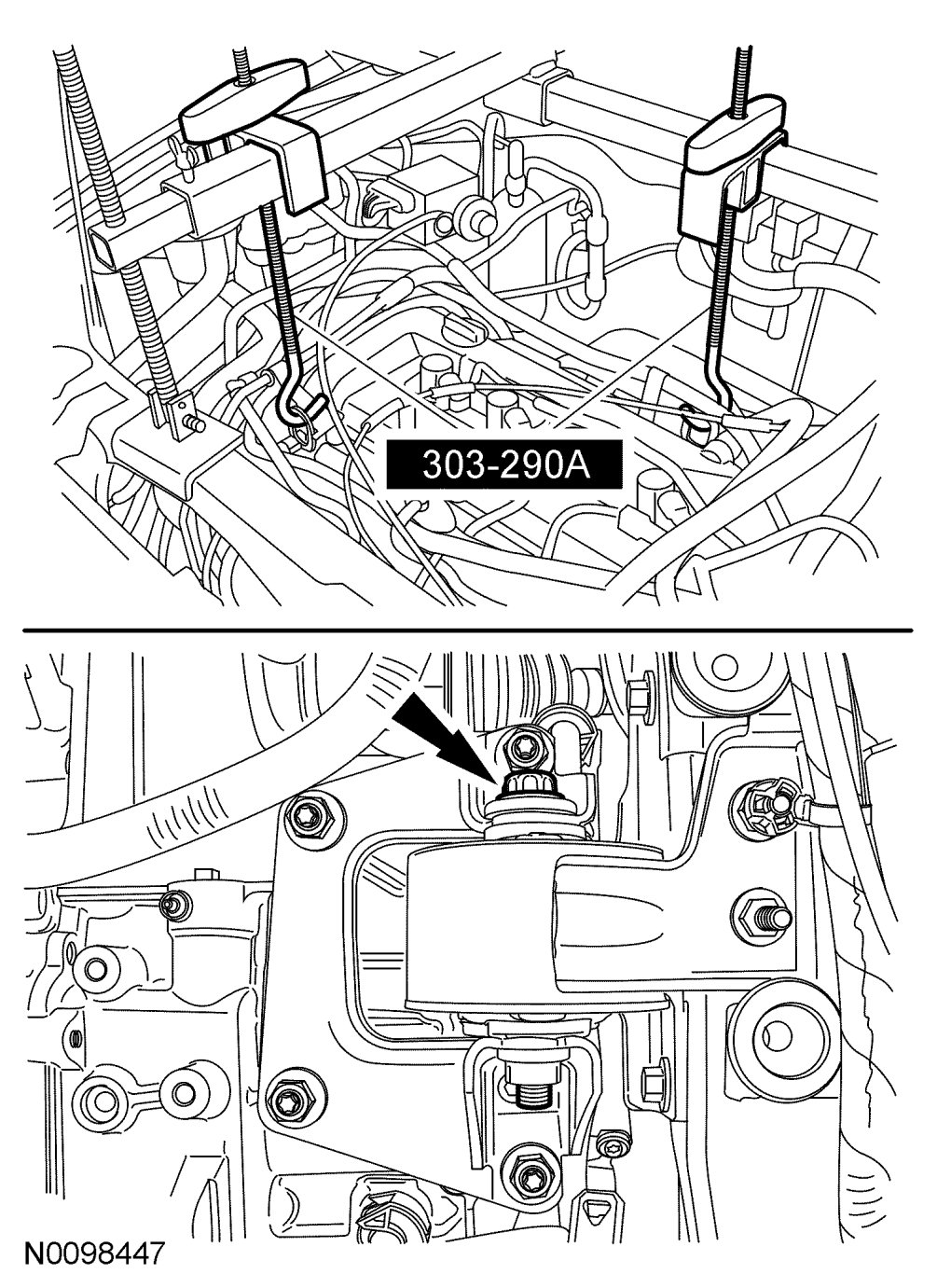 303-290A

N0098447