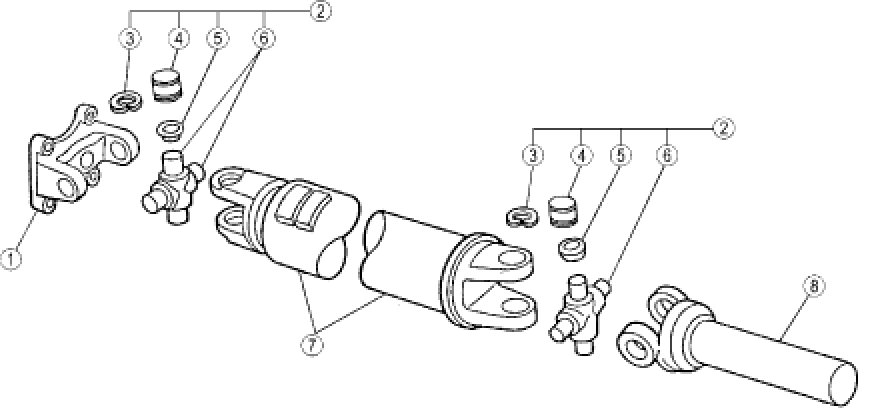 2
3
4
5
6
1
2
3
4
5
6
7
8