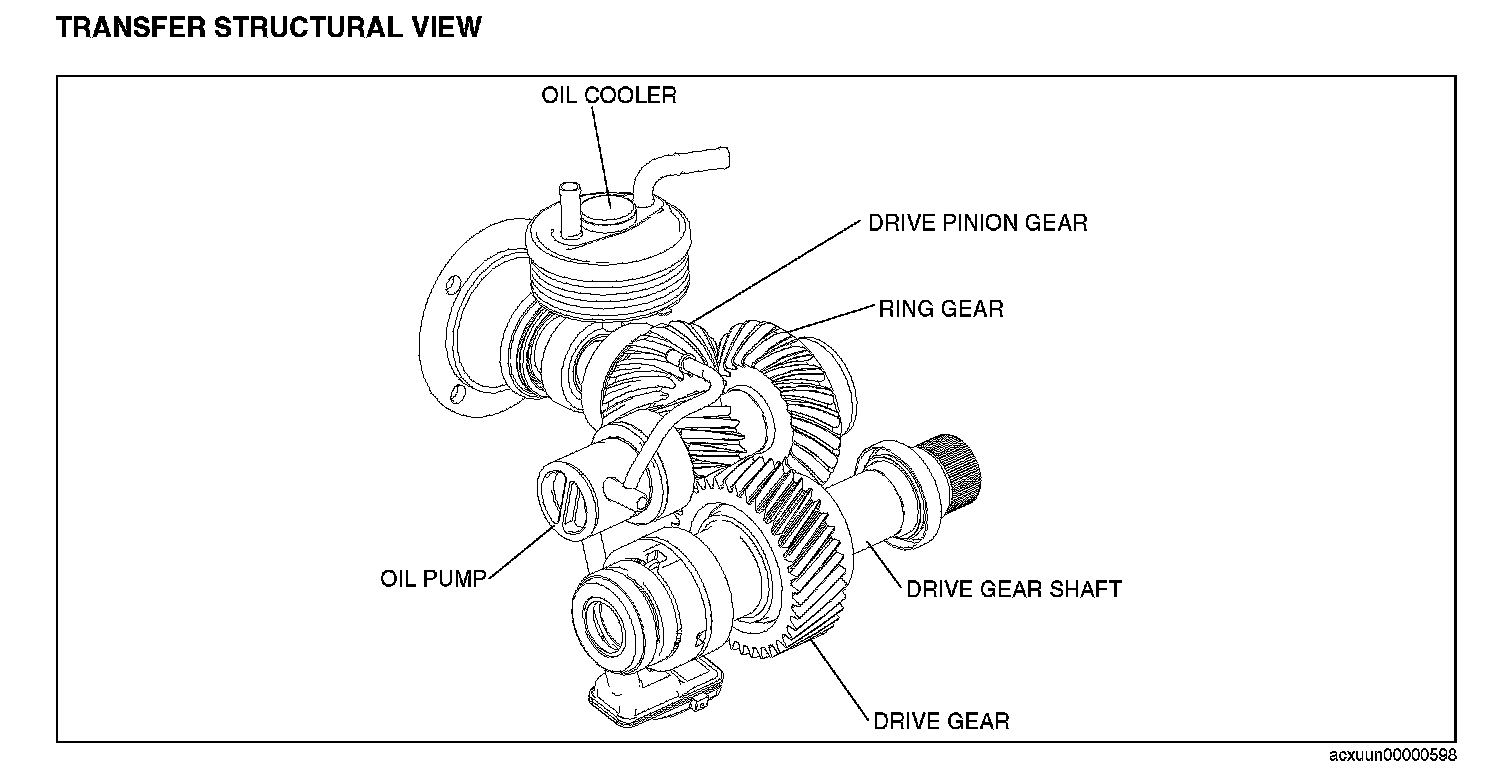 TRANSFER STRUCTURAL VIEW

OIL COOLER

DRIVE PINION GEAR

RING GEAR

OIL PUMP

DRIVE GEAR SHAFT

DRIVE GEAR

acxuun00000598