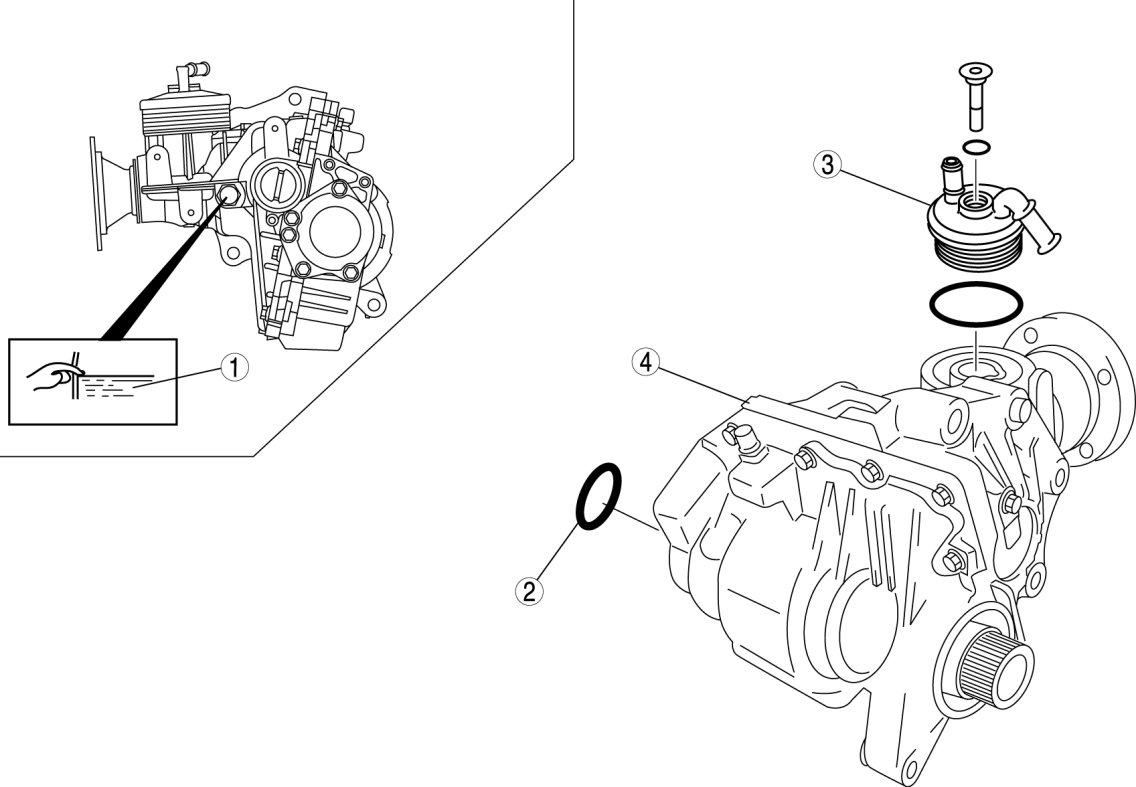 1
3
4
2