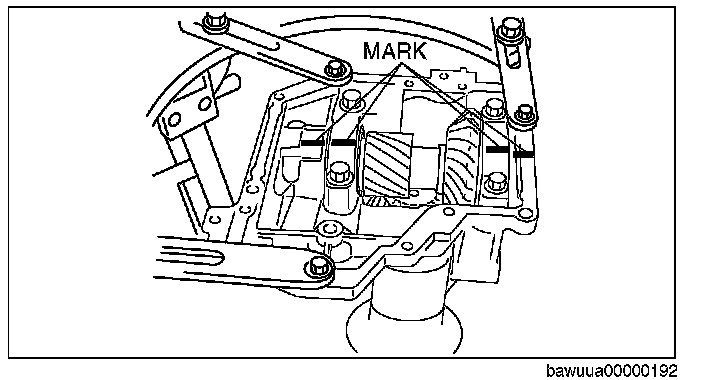 MARK

bawuua00000192