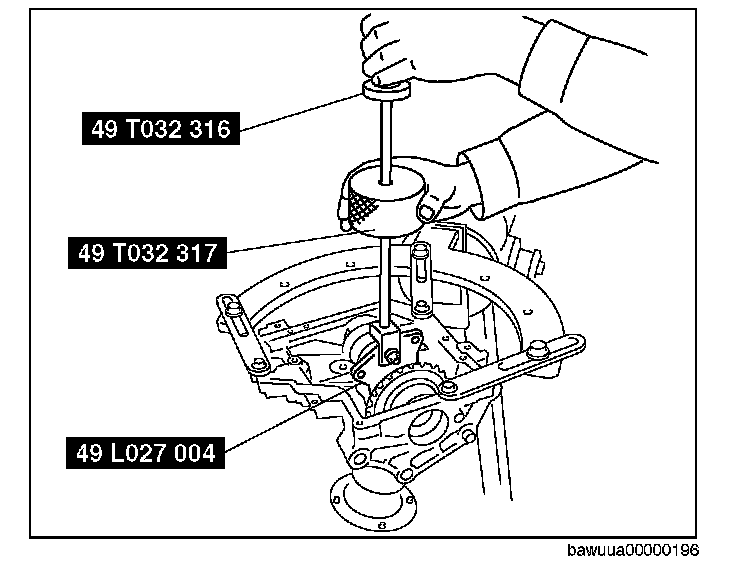 49 T032 316

49 T032 317

49 L027 004

bawuua00000196