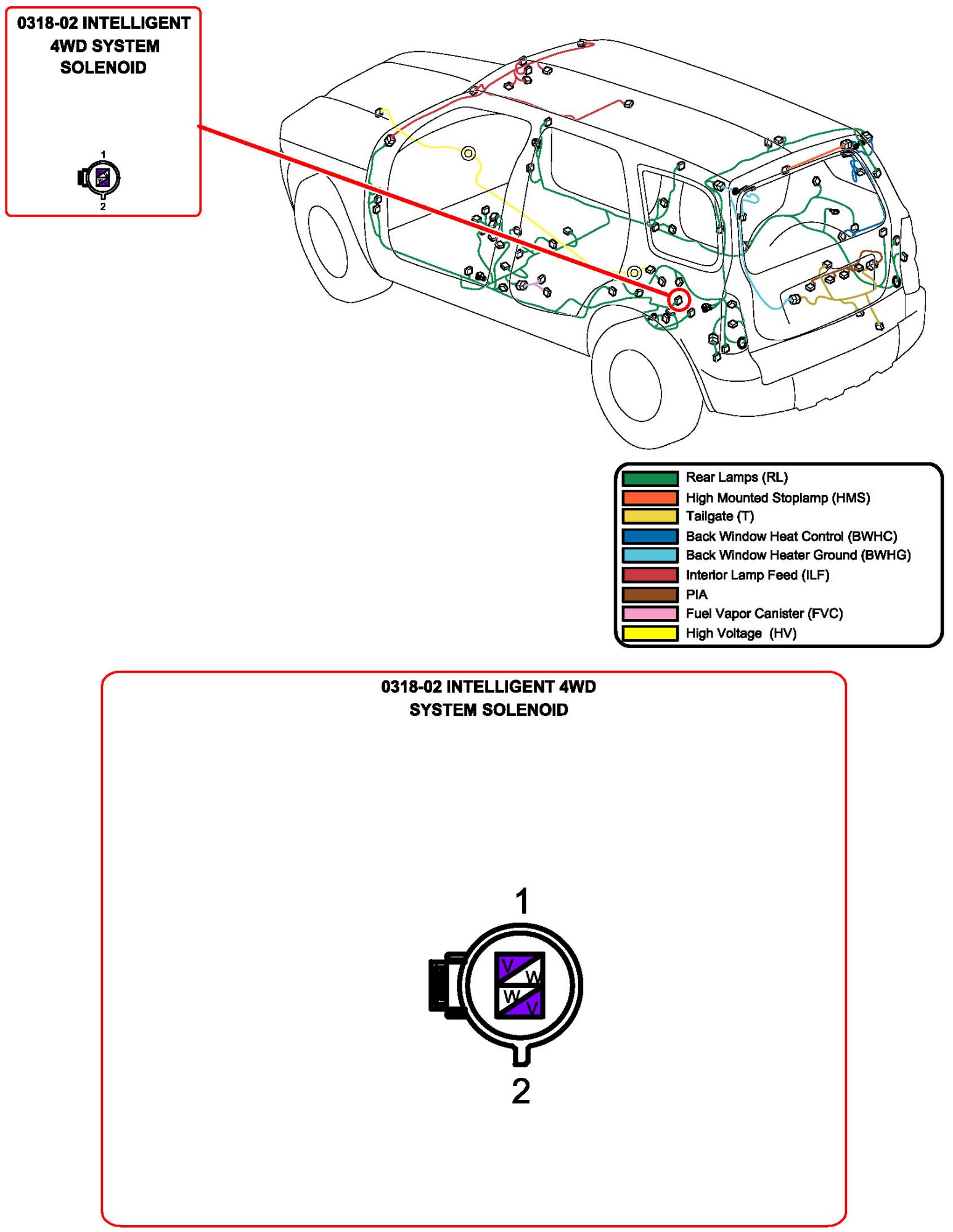 0318-02 INTELLIGENT 4WD SYSTEM SOLENOID

1

2

Rear Lamps (RL)
High Mounted Stoplamp (HMS)
Tailgate (T)
Back Window Heat Control (BWHC)
Back Window Heater Ground (BWHG)
Interior Lamp Feed (ILF)
PIA
Fuel Vapor Canister (FVC)
High Voltage (HV)

0318-02 INTELLIGENT 4WD SYSTEM SOLENOID

1

V
W
W
V

2