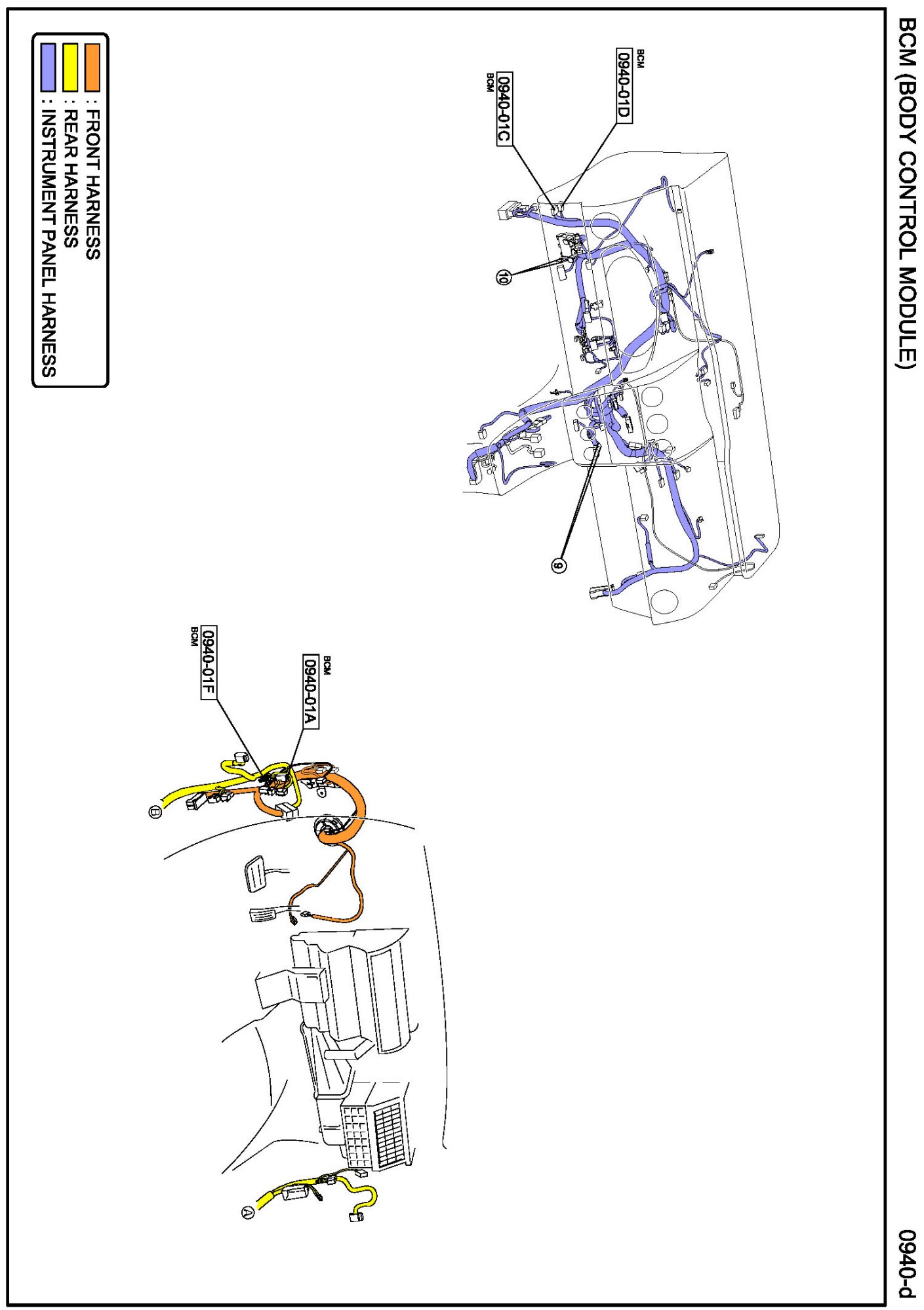 BCM (BODY CONTROL MODULE)

0940-d

BCM
0940-01D

BCM
0940-01C

10

9

BCM
0940-01A

BCM
0940-01F

B

A

: FRONT HARNESS
: REAR HARNESS
: INSTRUMENT PANEL HARNESS