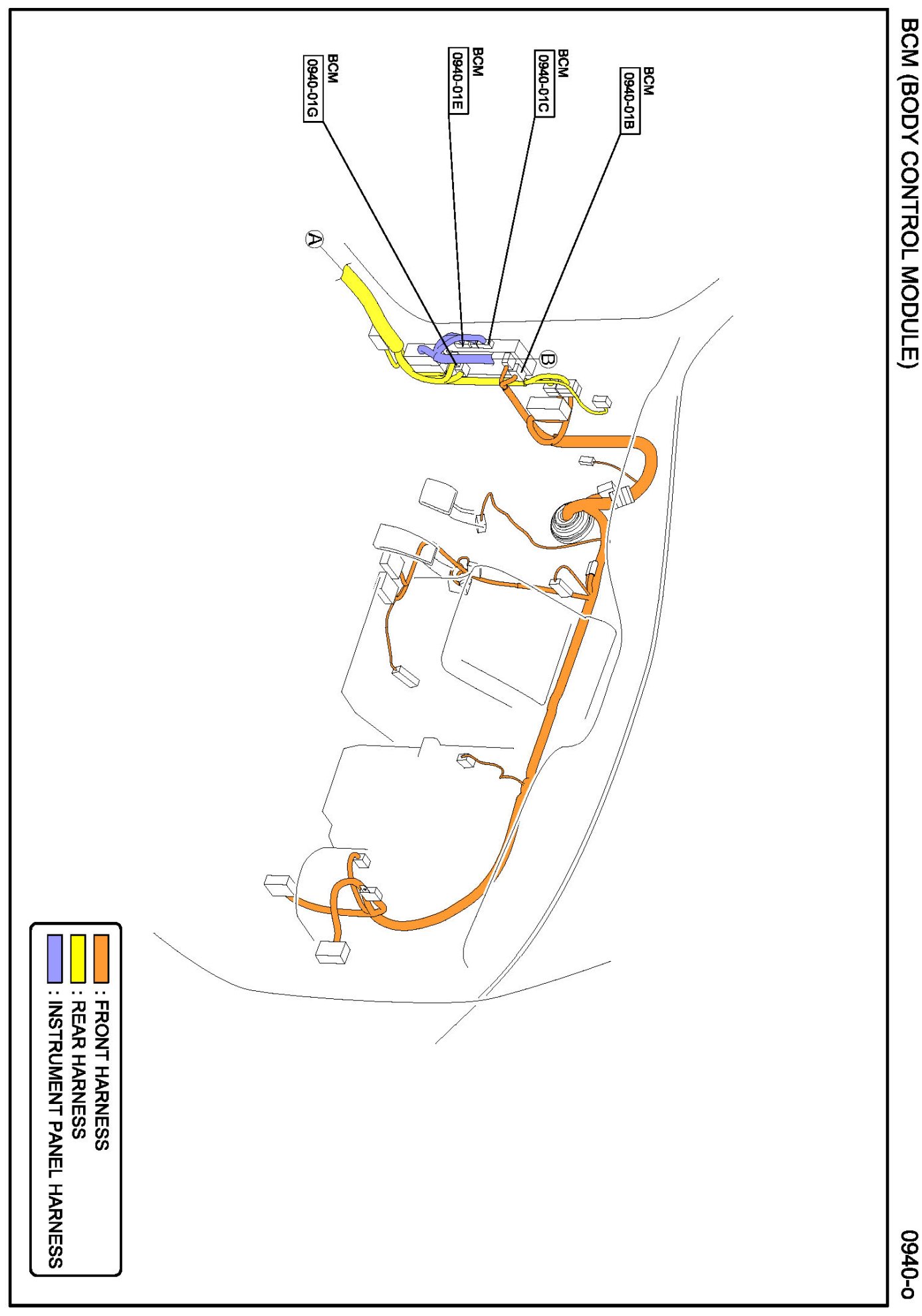 BCM (BODY CONTROL MODULE)

0940-o

BCM
0940-01B

BCM
0940-01C

BCM
0940-01E

BCM
0940-01G

A

B

: FRONT HARNESS
: REAR HARNESS
: INSTRUMENT PANEL HARNESS