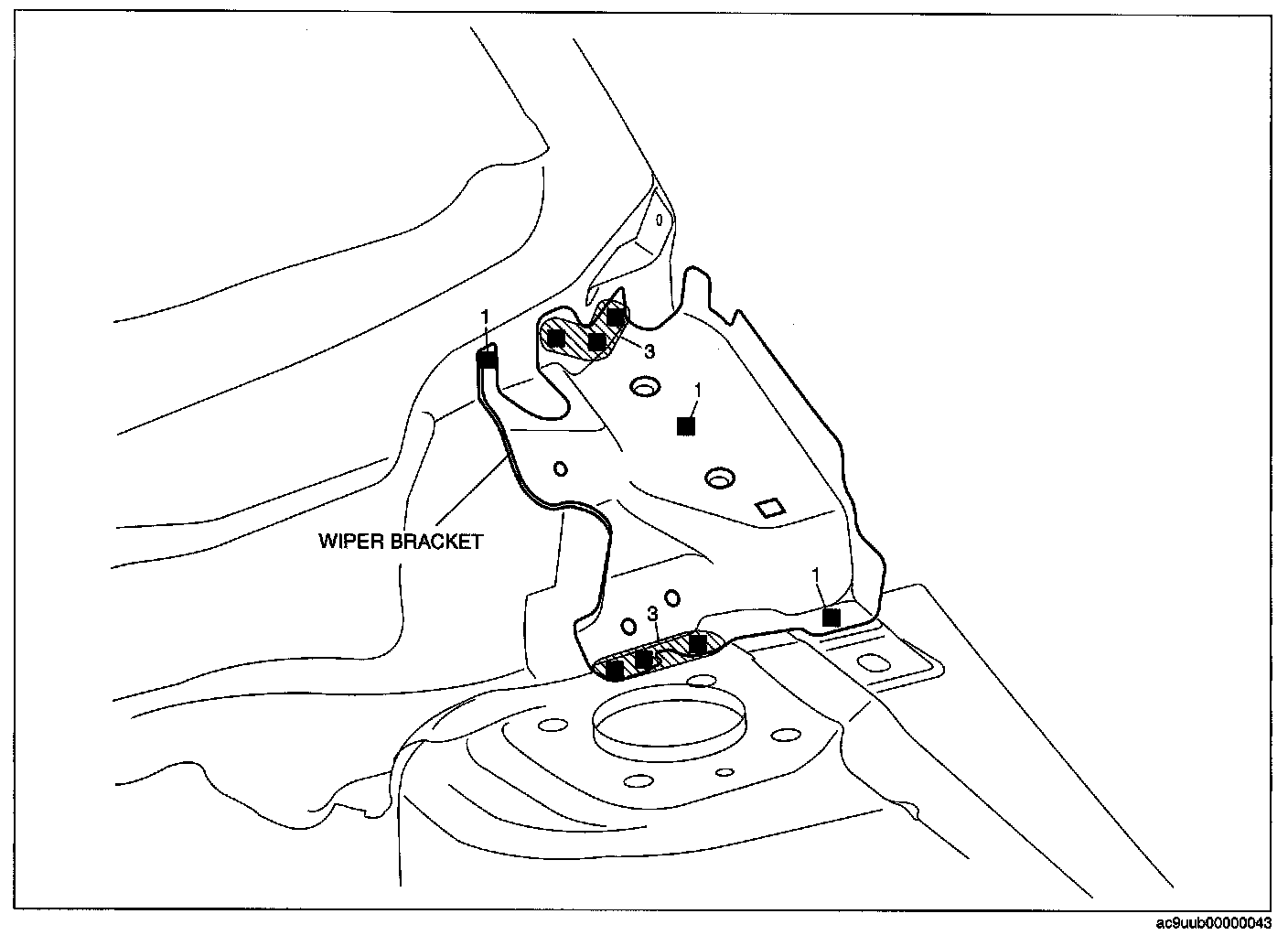 1
3
1
WIPER BRACKET
1
3
ac9uub00000043