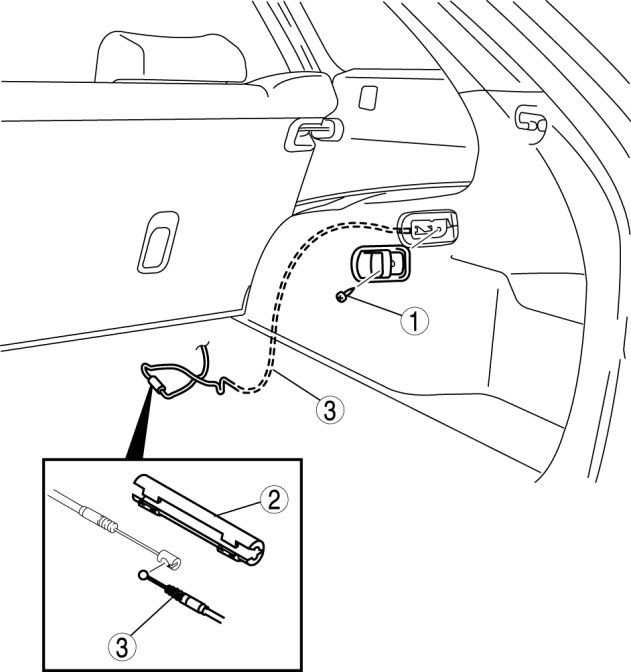 1

3

2

3