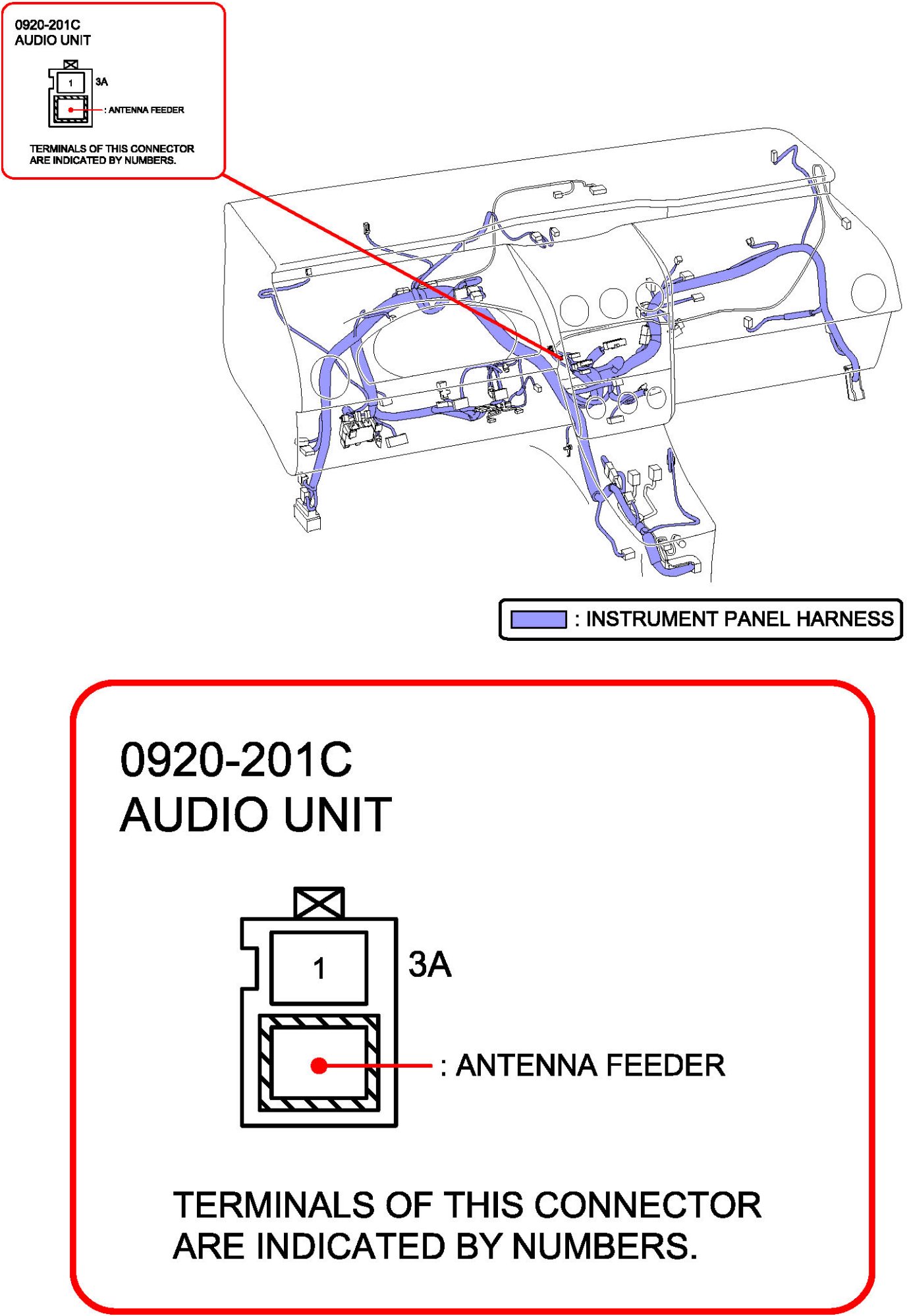 0920-201C
AUDIO UNIT

1

3A

: ANTENNA FEEDER

TERMINALS OF THIS CONNECTOR ARE INDICATED BY NUMBERS.

: INSTRUMENT PANEL HARNESS

0920-201C
AUDIO UNIT

1

3A

: ANTENNA FEEDER

TERMINALS OF THIS CONNECTOR ARE INDICATED BY NUMBERS.