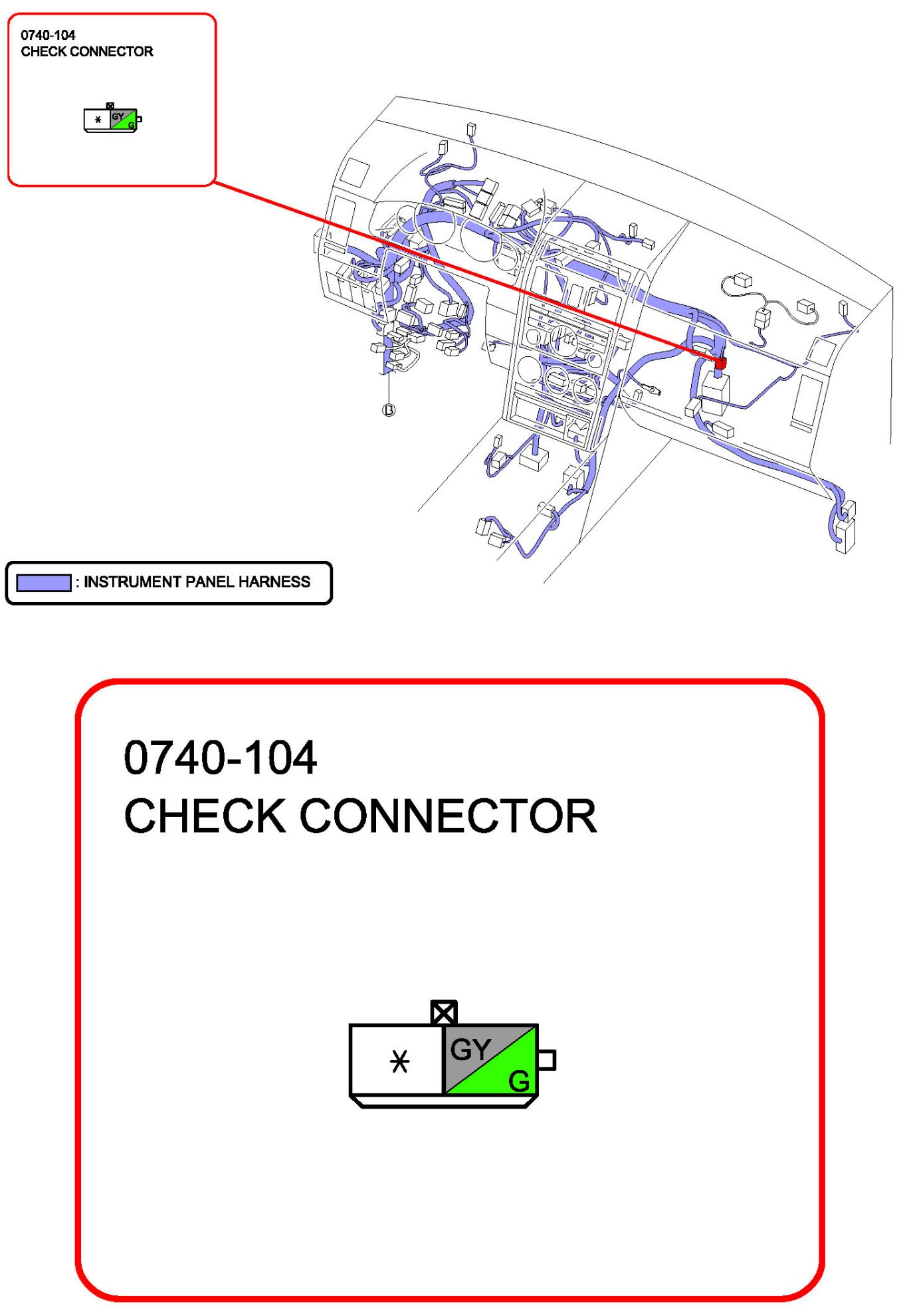 0740-104
CHECK CONNECTOR

*
GY
G

B

: INSTRUMENT PANEL HARNESS

0740-104
CHECK CONNECTOR

*
GY
G