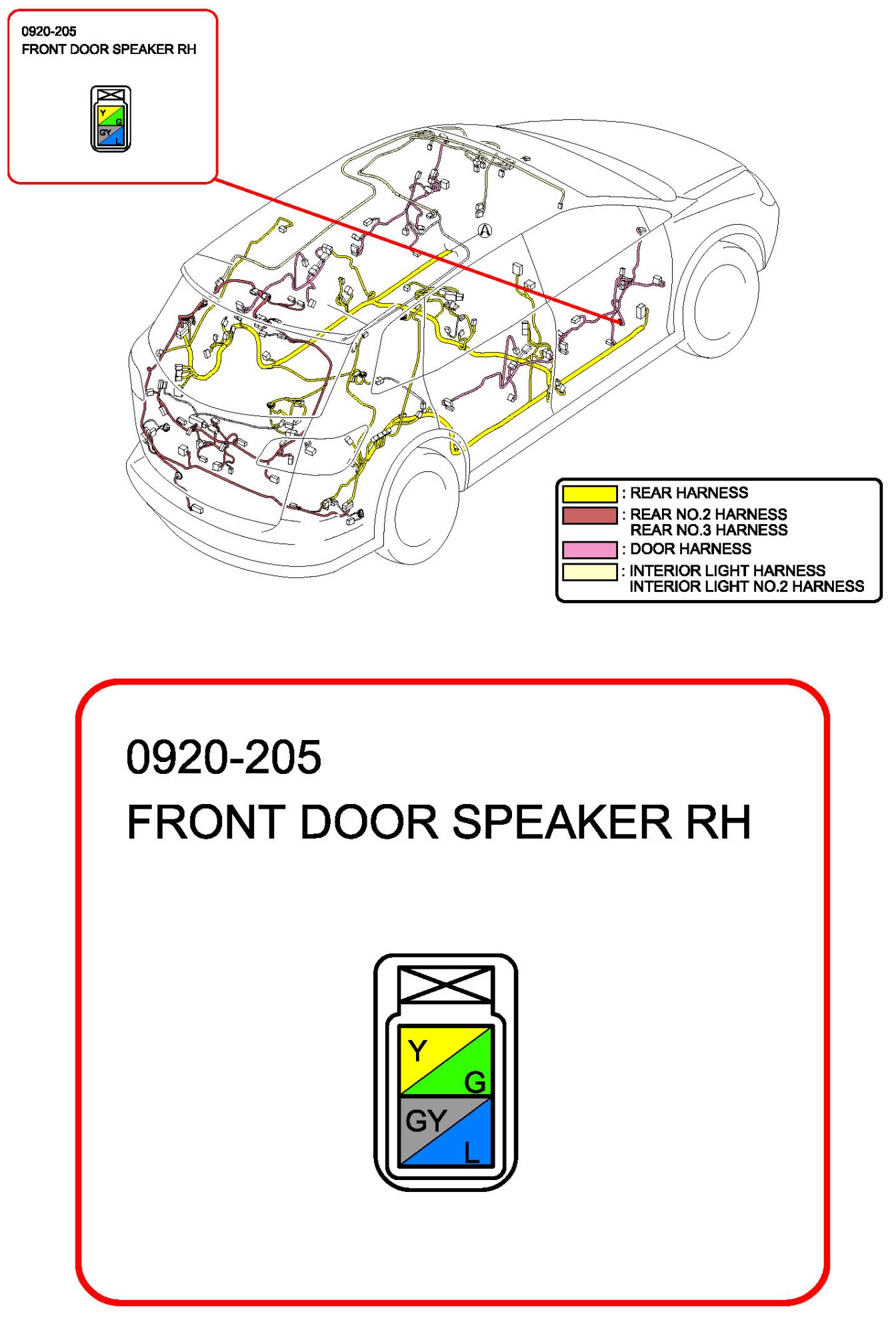 0920-205
FRONT DOOR SPEAKER RH

Y
G
GY
L

A

: REAR HARNESS
: REAR NO.2 HARNESS
REAR NO.3 HARNESS
: DOOR HARNESS
: INTERIOR LIGHT HARNESS
INTERIOR LIGHT NO.2 HARNESS

0920-205
FRONT DOOR SPEAKER RH

Y
G
GY
L