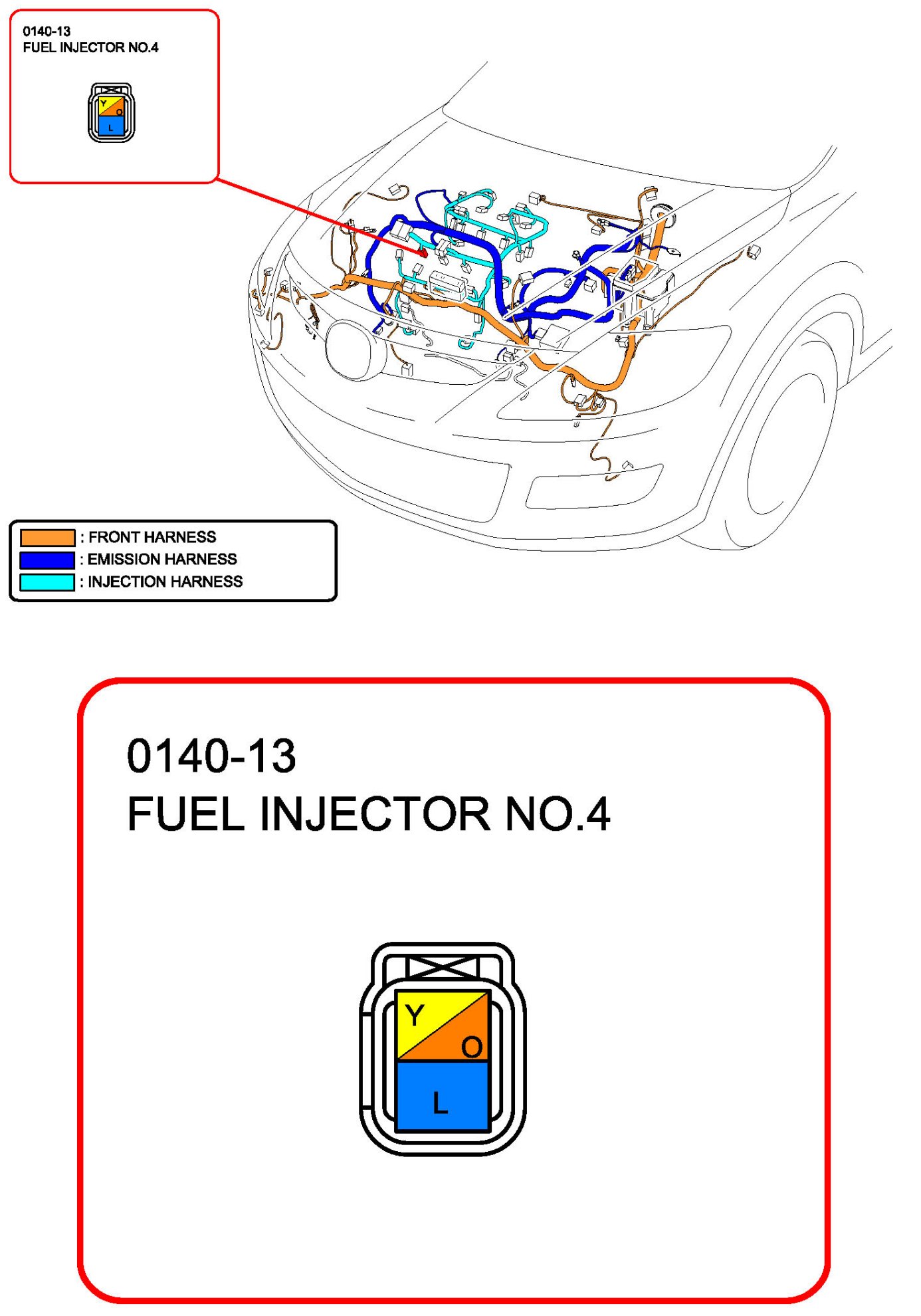 0140-13
FUEL INJECTOR NO.4

Y
O
L

: FRONT HARNESS
: EMISSION HARNESS
: INJECTION HARNESS

0140-13
FUEL INJECTOR NO.4

Y
O
L