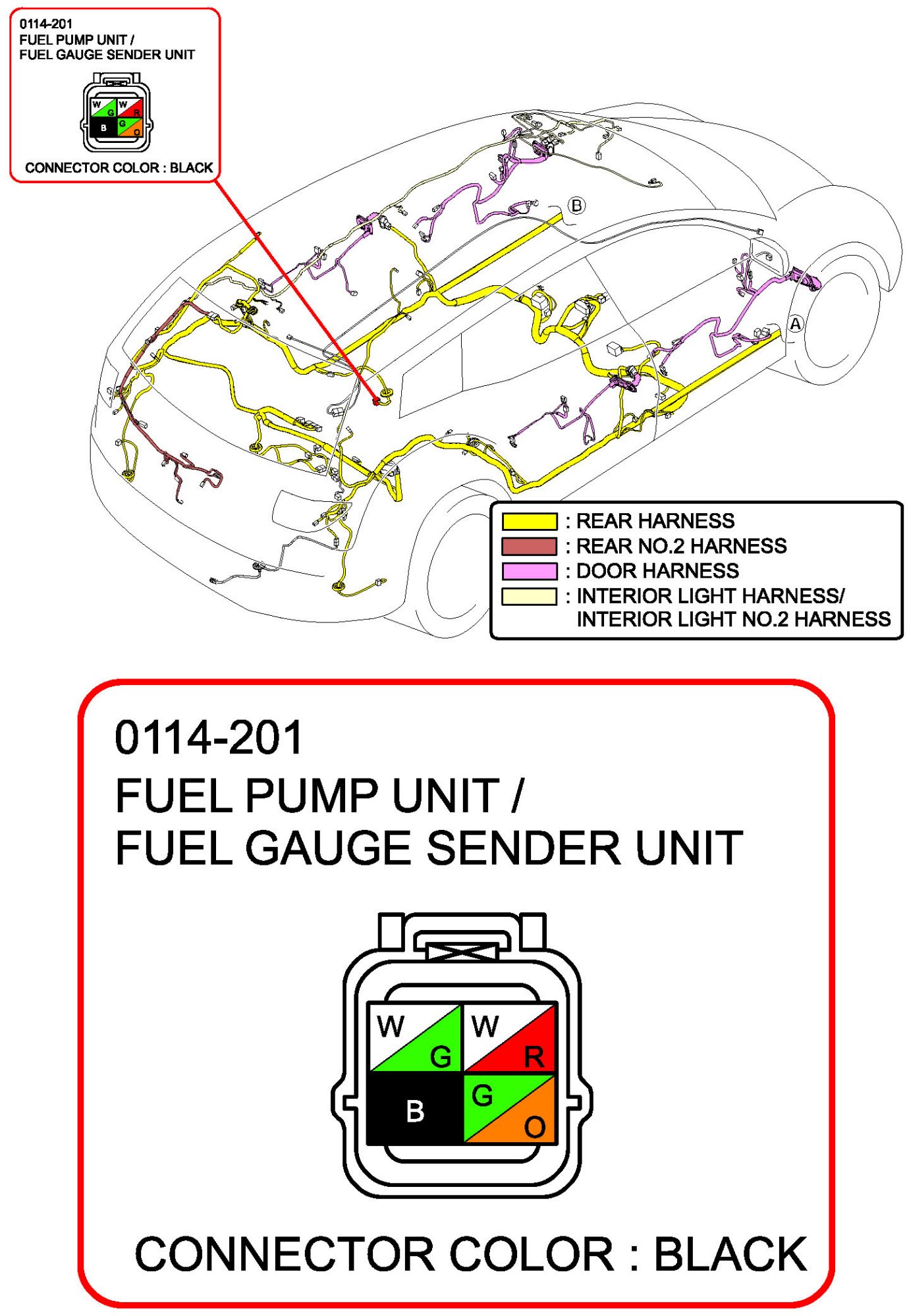 0114-201
FUEL PUMP UNIT /
FUEL GAUGE SENDER UNIT

W G W R
B G O

CONNECTOR COLOR : BLACK

B

A

: REAR HARNESS
: REAR NO.2 HARNESS
: DOOR HARNESS
: INTERIOR LIGHT HARNESS/
INTERIOR LIGHT NO.2 HARNESS

0114-201
FUEL PUMP UNIT /
FUEL GAUGE SENDER UNIT

W G W R
B G O

CONNECTOR COLOR : BLACK