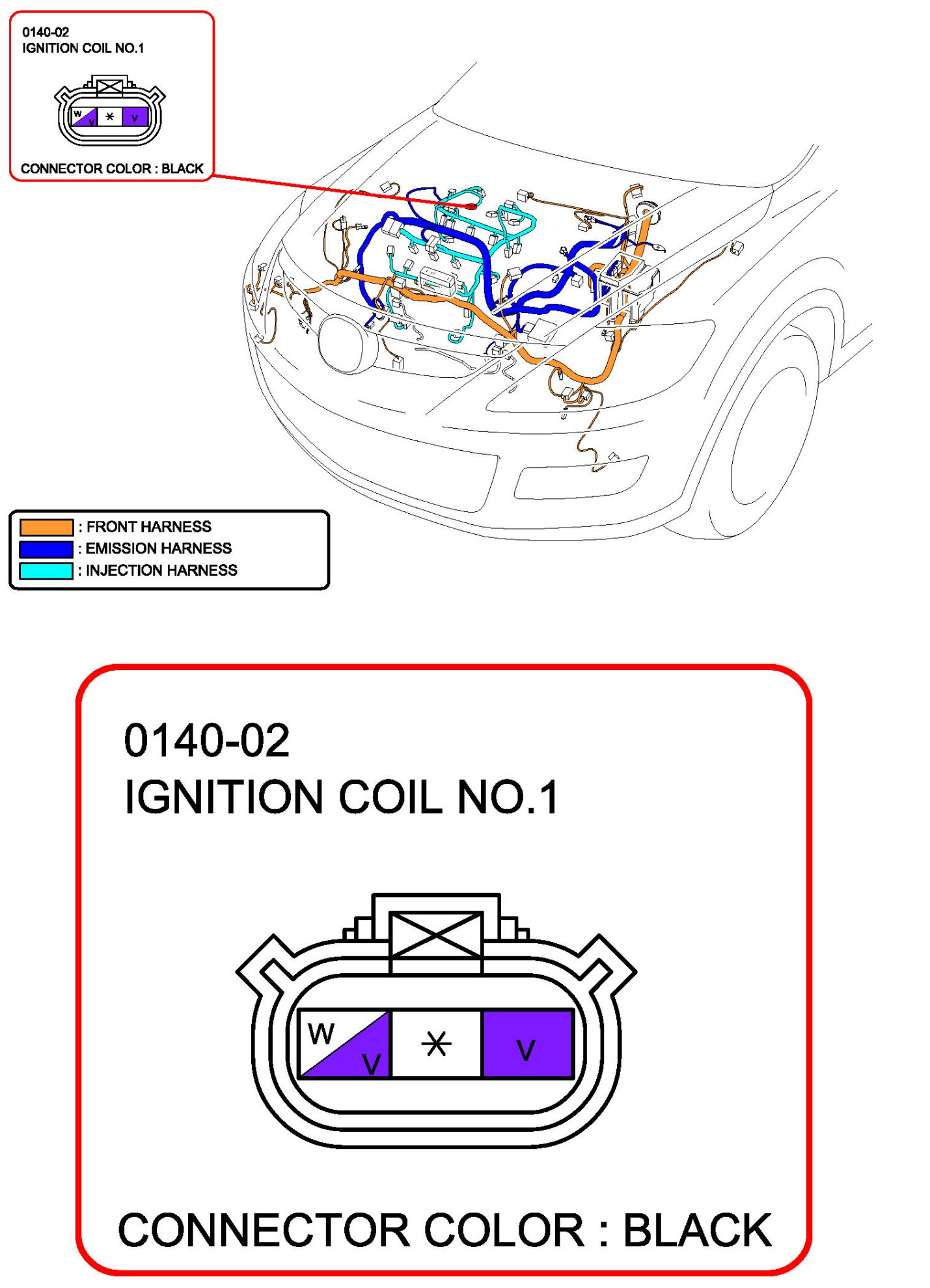 0140-02
IGNITION COIL NO.1

W
V
*
V

CONNECTOR COLOR : BLACK

: FRONT HARNESS
: EMISSION HARNESS
: INJECTION HARNESS

0140-02
IGNITION COIL NO.1

W
V
*
V

CONNECTOR COLOR : BLACK