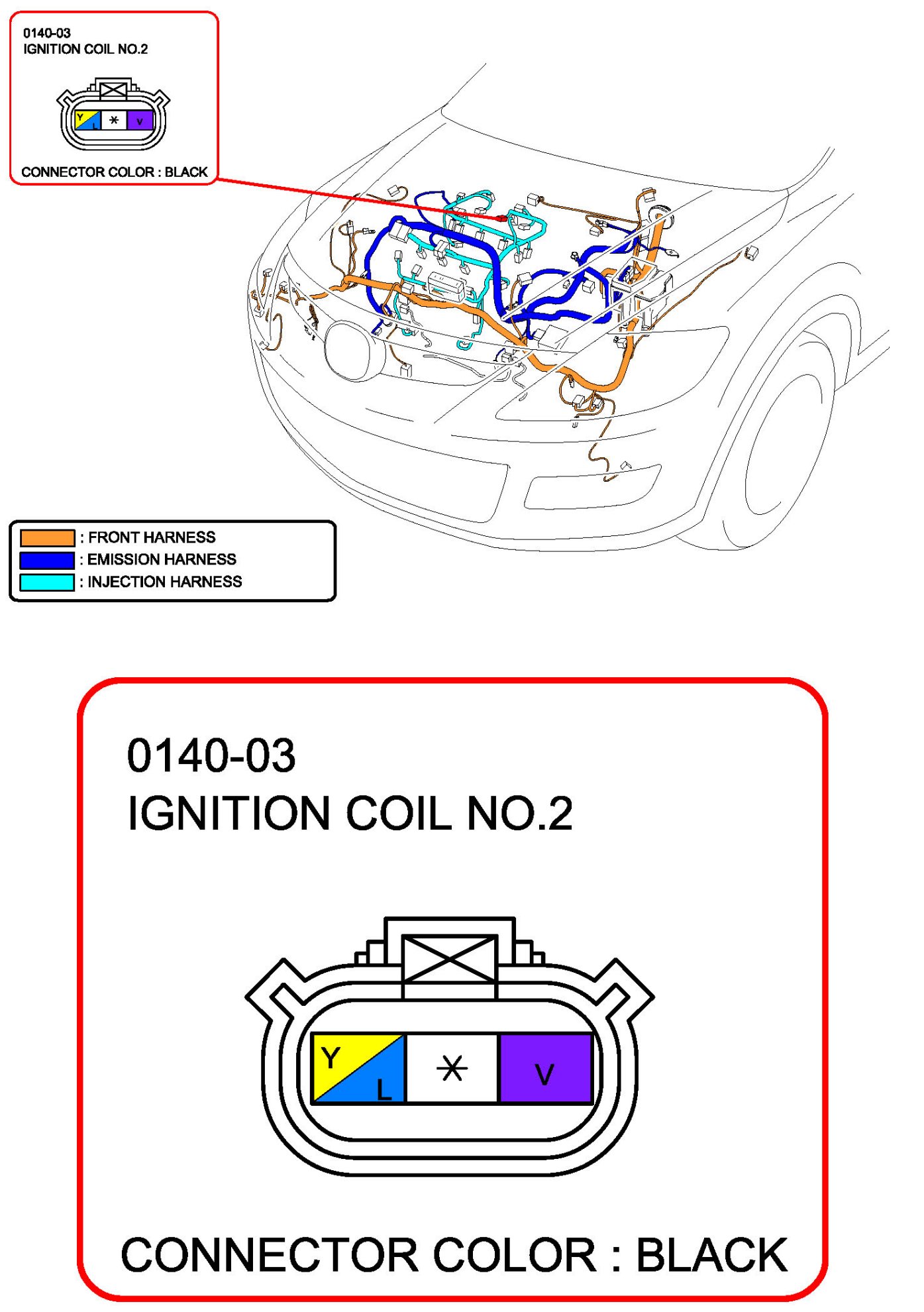 0140-03
IGNITION COIL NO.2

Y L * V

CONNECTOR COLOR : BLACK

: FRONT HARNESS
: EMISSION HARNESS
: INJECTION HARNESS

0140-03
IGNITION COIL NO.2

Y L * V

CONNECTOR COLOR : BLACK