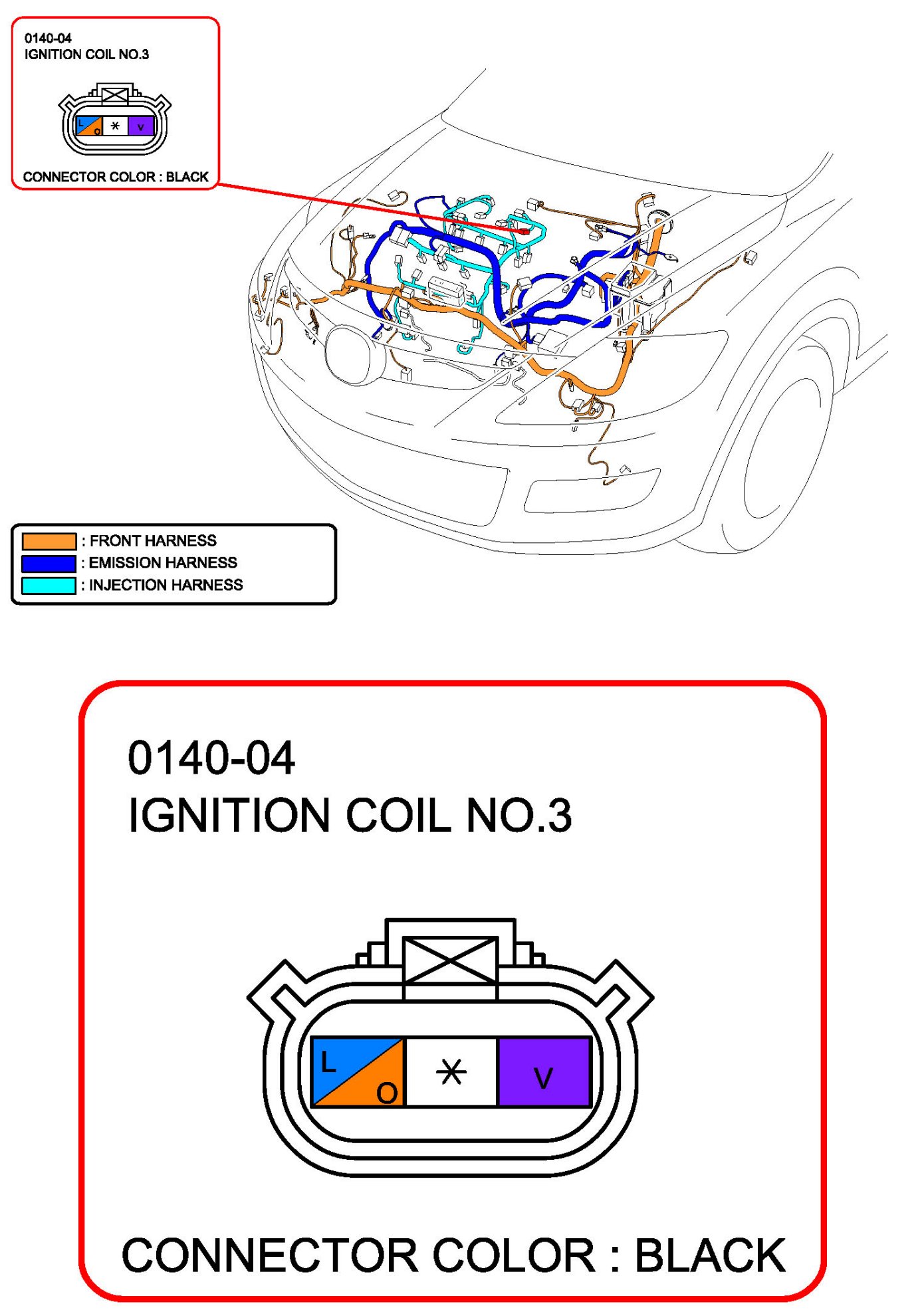 0140-04
IGNITION COIL NO.3

L O * V

CONNECTOR COLOR : BLACK

: FRONT HARNESS
: EMISSION HARNESS
: INJECTION HARNESS

0140-04
IGNITION COIL NO.3

L O * V

CONNECTOR COLOR : BLACK