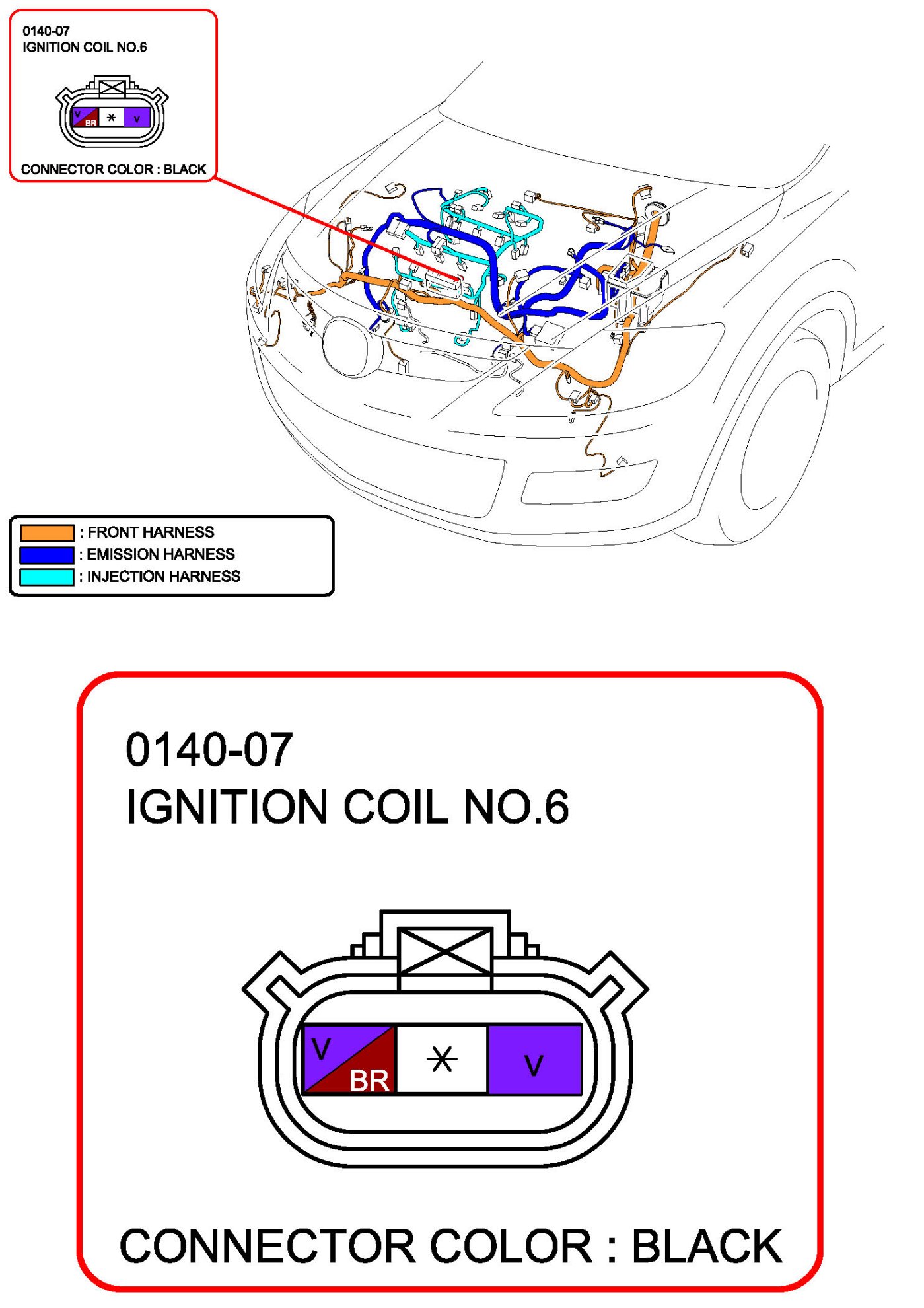 0140-07
IGNITION COIL NO.6

V
BR
*
V

CONNECTOR COLOR : BLACK

: FRONT HARNESS
: EMISSION HARNESS
: INJECTION HARNESS

0140-07
IGNITION COIL NO.6

V
BR
*
V

CONNECTOR COLOR : BLACK