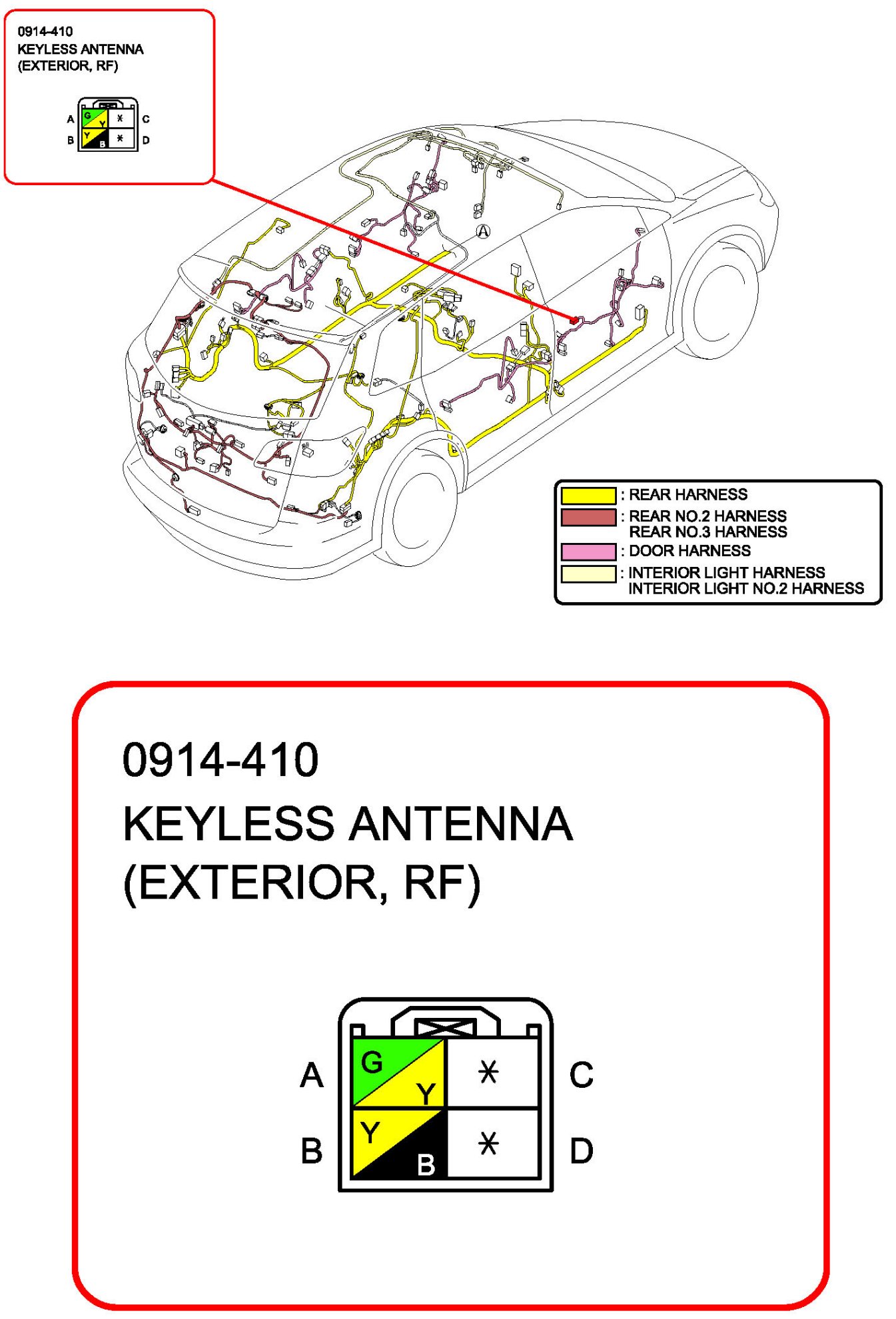 0914-410
KEYLESS ANTENNA
(EXTERIOR, RF)

A G Y * C
B Y B * D

A

: REAR HARNESS
: REAR NO.2 HARNESS
REAR NO.3 HARNESS
: DOOR HARNESS
: INTERIOR LIGHT HARNESS
INTERIOR LIGHT NO.2 HARNESS

0914-410
KEYLESS ANTENNA
(EXTERIOR, RF)

A
G
Y
*
C
B
Y
B
*
D