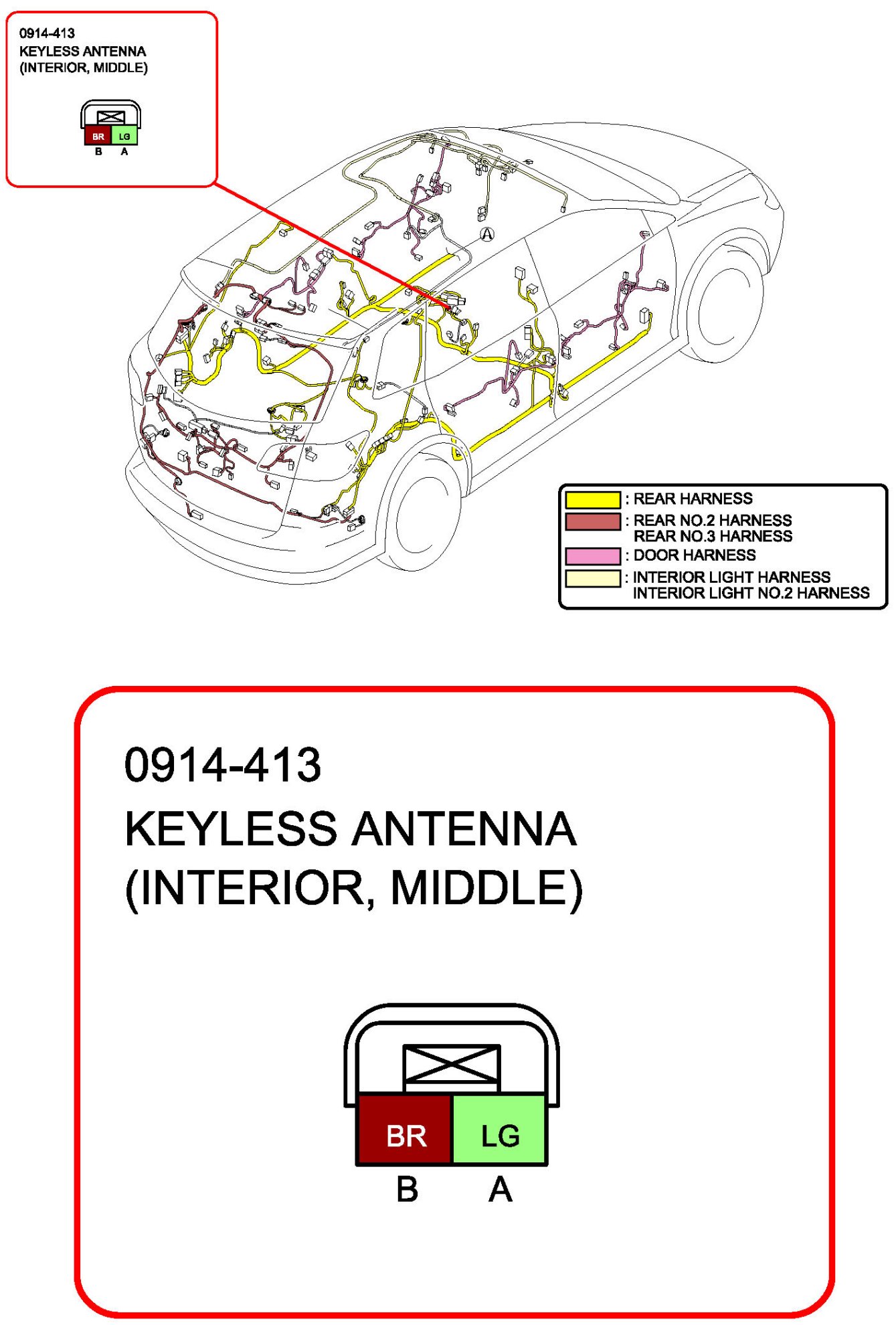 0914-413
KEYLESS ANTENNA
(INTERIOR, MIDDLE)

BR LG
B A

A

: REAR HARNESS
: REAR NO.2 HARNESS
REAR NO.3 HARNESS
: DOOR HARNESS
: INTERIOR LIGHT HARNESS
INTERIOR LIGHT NO.2 HARNESS

0914-413
KEYLESS ANTENNA
(INTERIOR, MIDDLE)

BR LG
B A