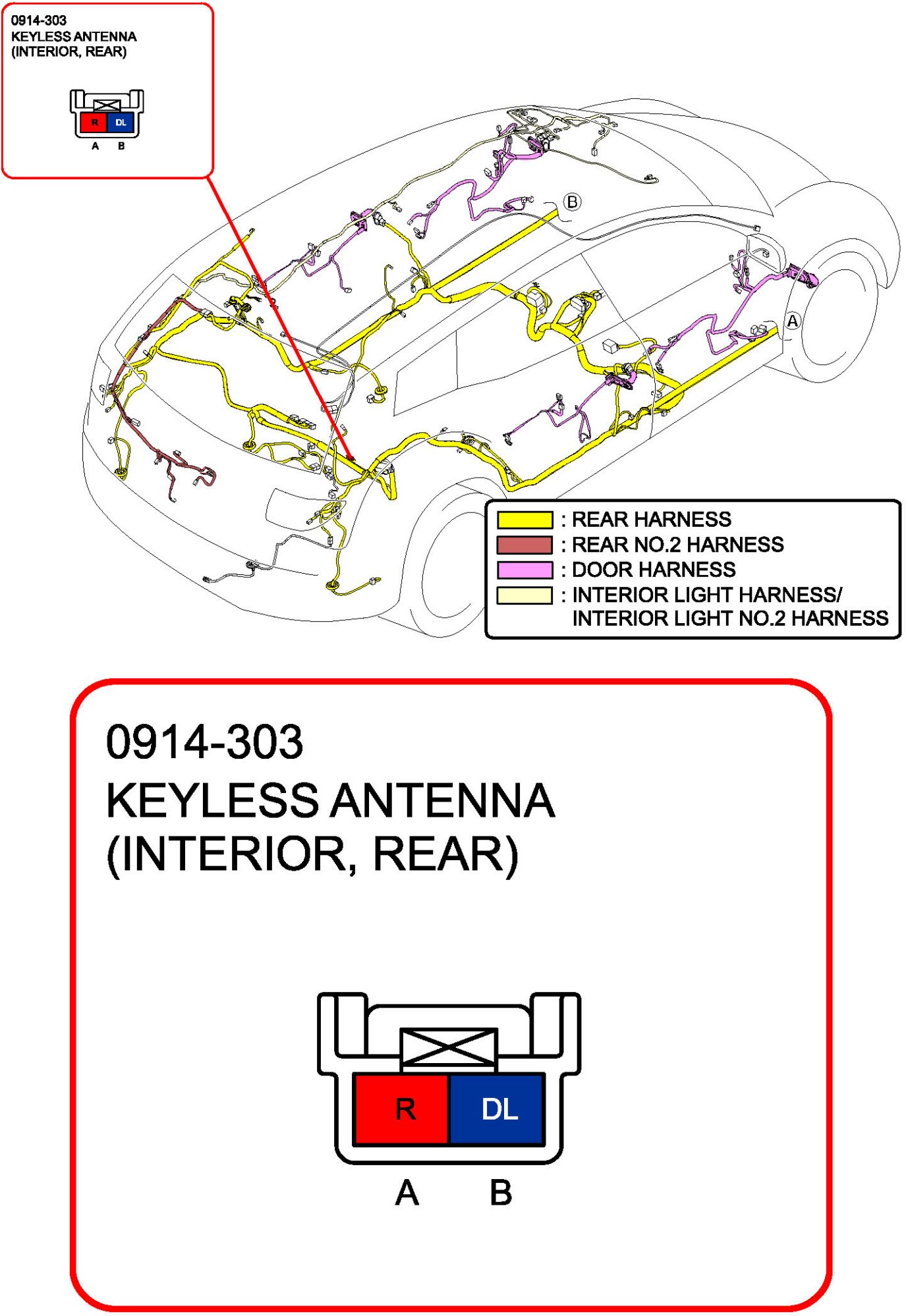 0914-303
KEYLESS ANTENNA
(INTERIOR, REAR)

R DL
A B

B

A

: REAR HARNESS
: REAR NO.2 HARNESS
: DOOR HARNESS
: INTERIOR LIGHT HARNESS/ INTERIOR LIGHT NO.2 HARNESS

0914-303
KEYLESS ANTENNA
(INTERIOR, REAR)

R DL
A B