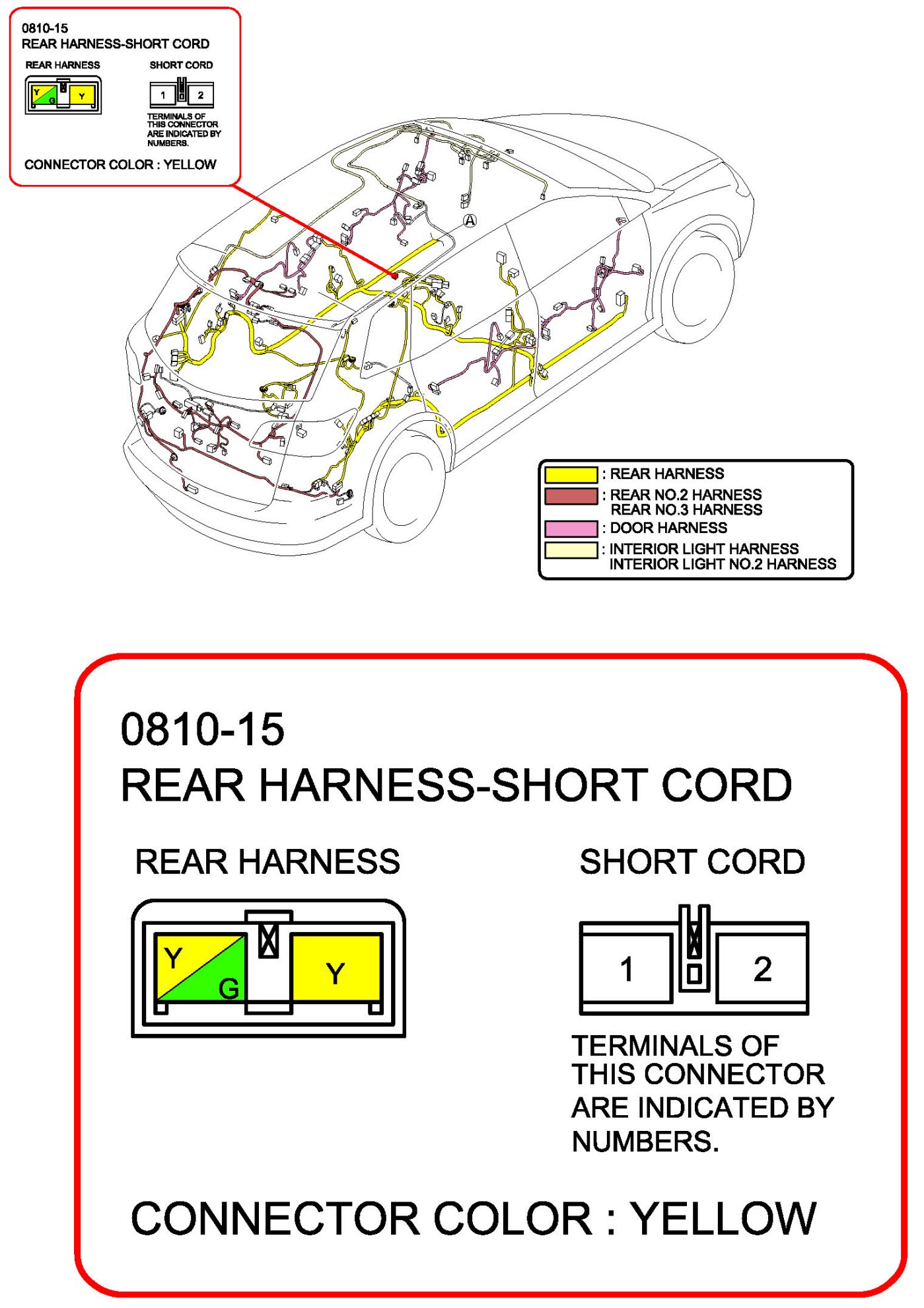 0810-15
REAR HARNESS-SHORT CORD

REAR HARNESS

Y G Y

SHORT CORD

1 2

TERMINALS OF THIS CONNECTOR ARE INDICATED BY NUMBERS.

CONNECTOR COLOR : YELLOW

A

: REAR HARNESS
: REAR NO.2 HARNESS
REAR NO.3 HARNESS
: DOOR HARNESS
: INTERIOR LIGHT HARNESS
INTERIOR LIGHT NO.2 HARNESS

0810-15
REAR HARNESS-SHORT CORD

REAR HARNESS

Y G Y

SHORT CORD

1 2

TERMINALS OF THIS CONNECTOR ARE INDICATED BY NUMBERS.

CONNECTOR COLOR : YELLOW