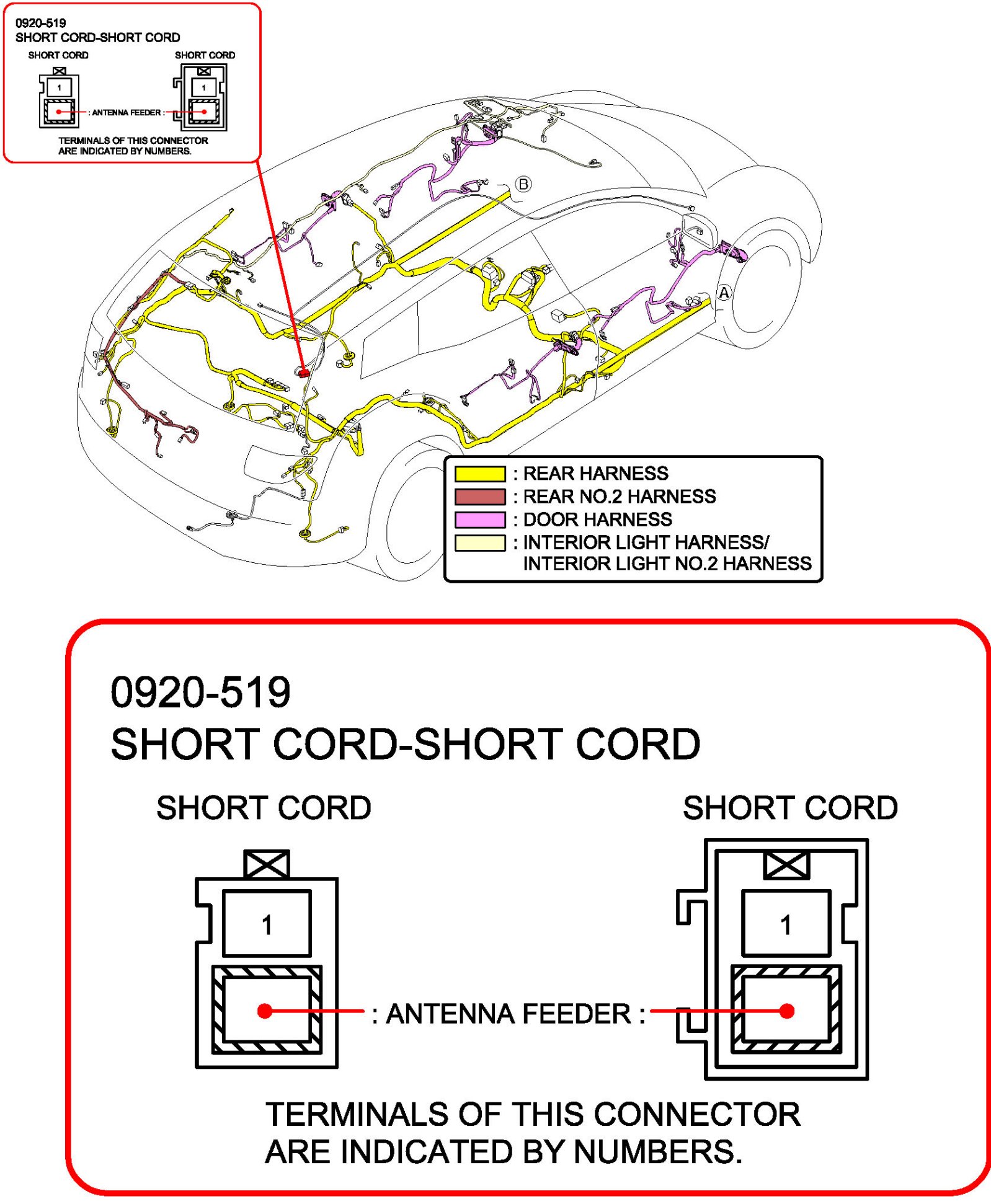 0920-519
SHORT CORD-SHORT CORD

SHORT CORD

SHORT CORD

1

1

: ANTENNA FEEDER :

TERMINALS OF THIS CONNECTOR ARE INDICATED BY NUMBERS.

B

A

: REAR HARNESS
: REAR NO.2 HARNESS
: DOOR HARNESS
: INTERIOR LIGHT HARNESS/ INTERIOR LIGHT NO.2 HARNESS

0920-519
SHORT CORD-SHORT CORD

SHORT CORD

SHORT CORD

1

1

: ANTENNA FEEDER :

TERMINALS OF THIS CONNECTOR ARE INDICATED BY NUMBERS.