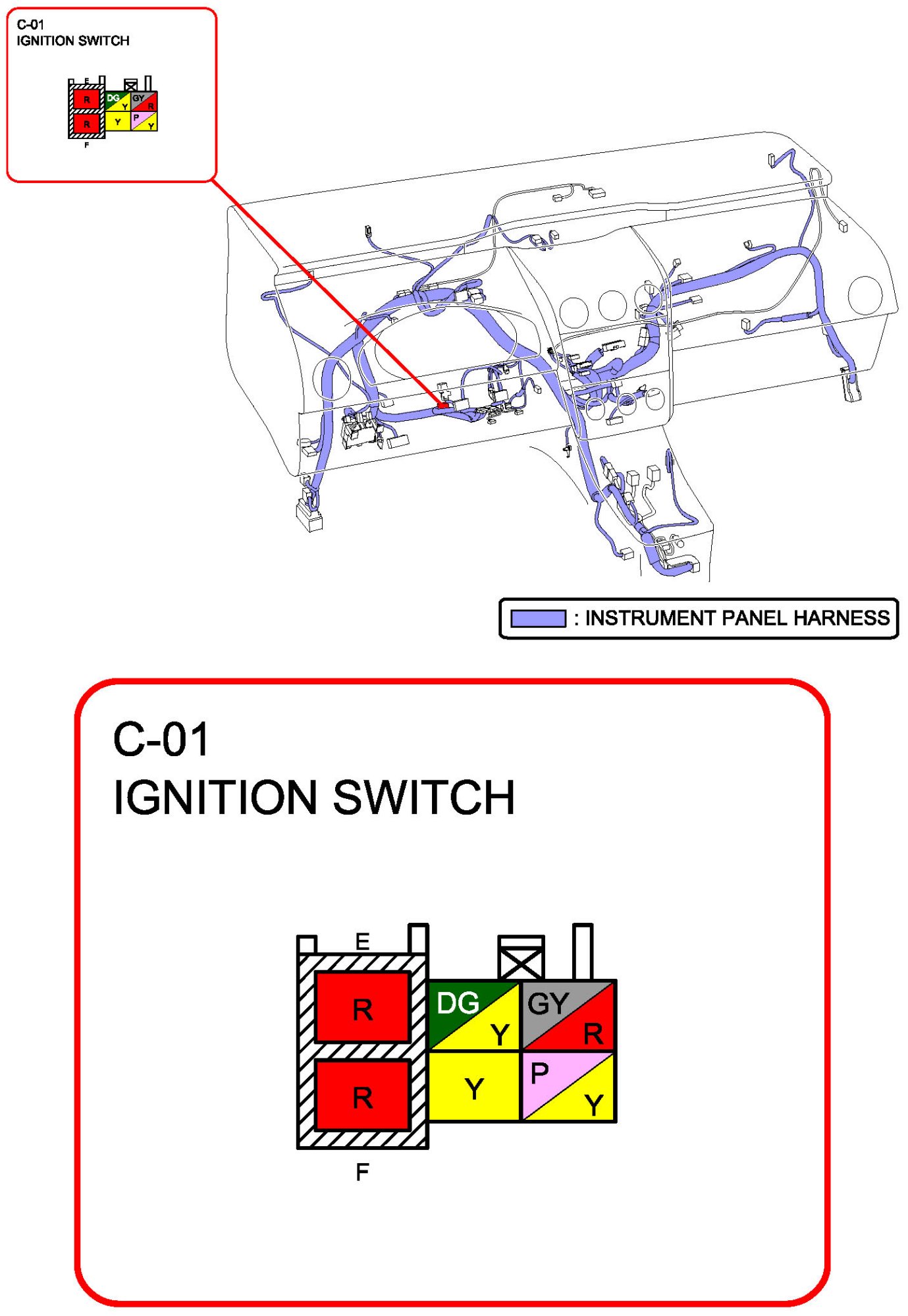 C-01
IGNITION SWITCH

E
R
DG Y
GY R
R
Y
P Y
F

: INSTRUMENT PANEL HARNESS

C-01
IGNITION SWITCH

E
R
DG Y
GY R
R
Y
P Y
F