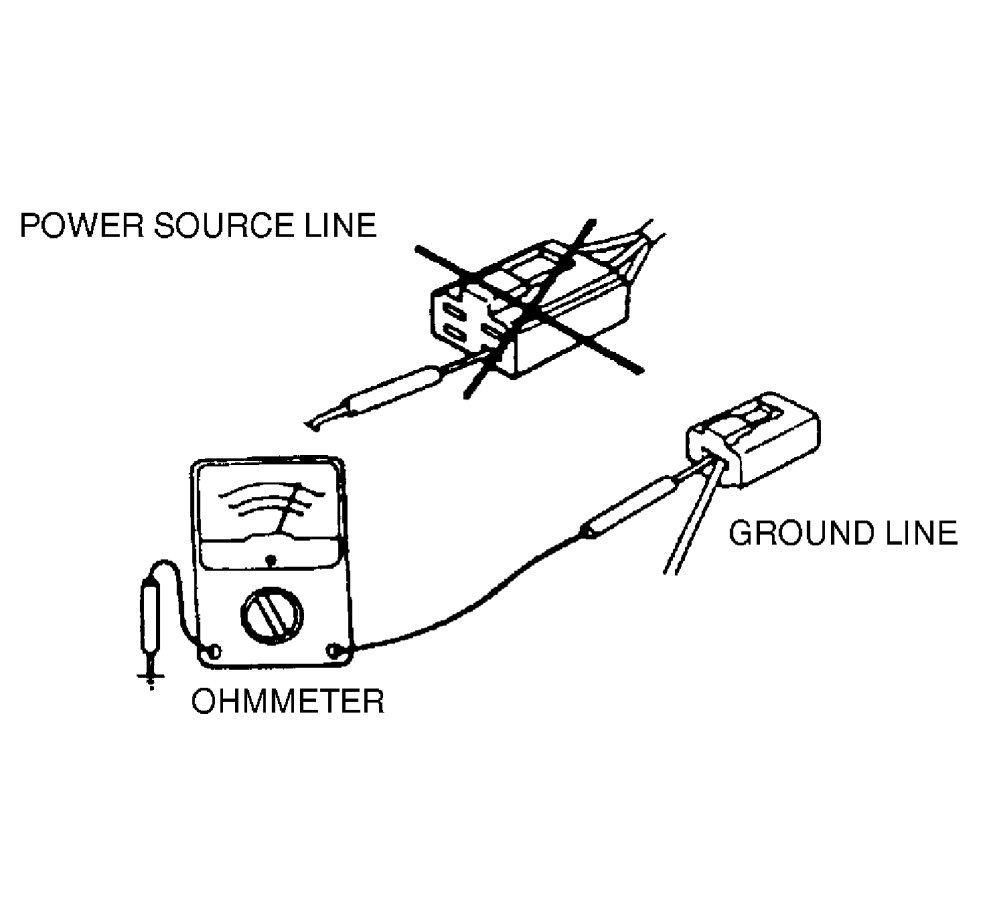 POWER SOURCE LINE

GROUND LINE

OHMMETER