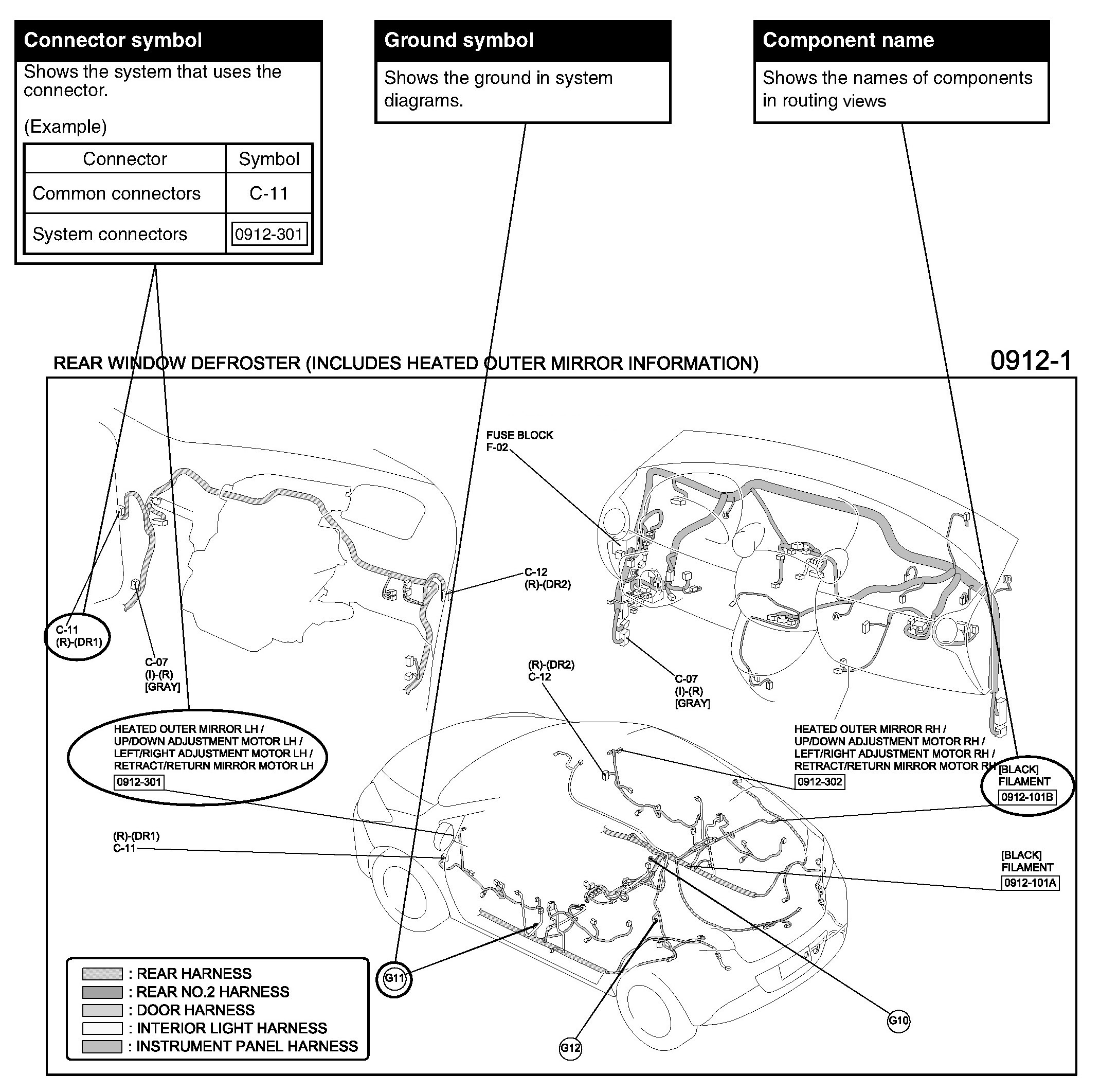 Connector symbol

Shows the system that uses the connector.

(Example)

| Connector | Symbol |
|---|---|
| Common connectors | C-11 |
| System connectors | 0912-301 |

Ground symbol

Shows the ground in system diagrams.

Component name

Shows the names of components in routing views

REAR WINDOW DEFROSTER (INCLUDES HEATED OUTER MIRROR INFORMATION)

0912-1

FUSE BLOCK
F-02

C-12
(R)-(DR2)

C-11
(R)-(DR1)

C-07
(I)-(R)
[GRAY]

(R)-(DR2)
C-12

C-07
(I)-(R)
[GRAY]

HEATED OUTER MIRROR LH /
UP/DOWN ADJUSTMENT MOTOR LH /
LEFT/RIGHT ADJUSTMENT MOTOR LH /
RETRACT/RETURN MIRROR MOTOR LH
0912-301

HEATED OUTER MIRROR RH /
UP/DOWN ADJUSTMENT MOTOR RH /
LEFT/RIGHT ADJUSTMENT MOTOR RH /
RETRACT/RETURN MIRROR MOTOR RH
0912-302

[BLACK]
FILAMENT
0912-101B

(R)-(DR1)
C-11

[BLACK]
FILAMENT
0912-101A

: REAR HARNESS
: REAR NO.2 HARNESS
: DOOR HARNESS
: INTERIOR LIGHT HARNESS
: INSTRUMENT PANEL HARNESS

G11

G12

G10