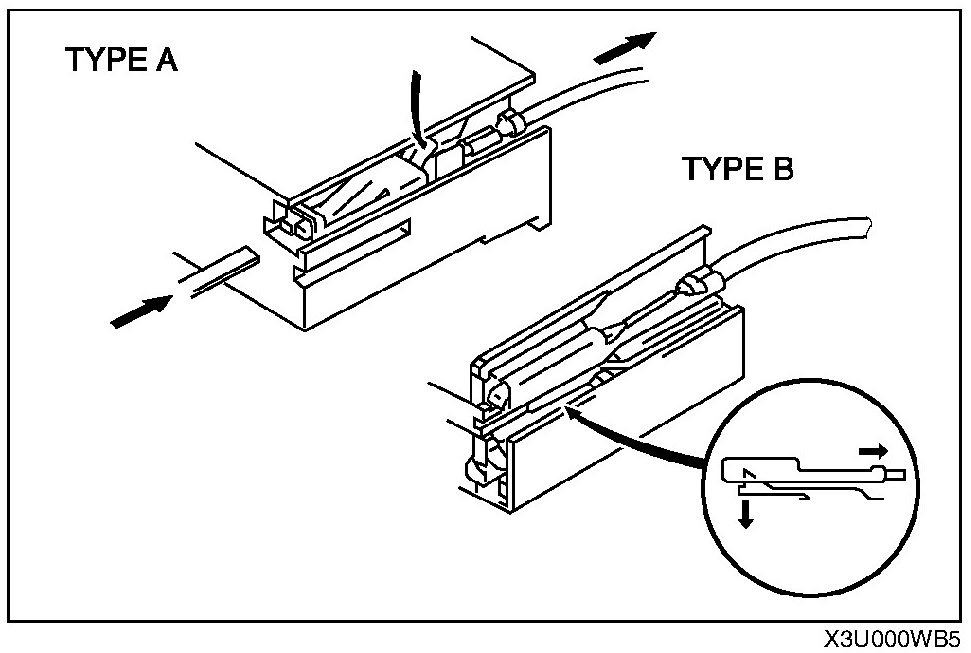 TYPE A

TYPE B

X3U000WB5