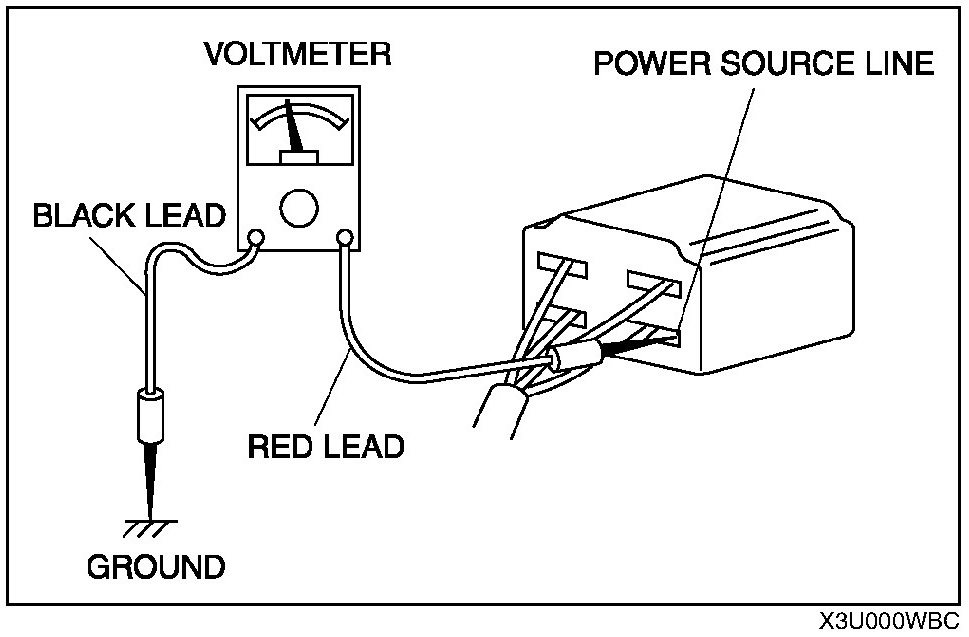 VOLTMETER
POWER SOURCE LINE
BLACK LEAD
RED LEAD
GROUND
X3U000WBC