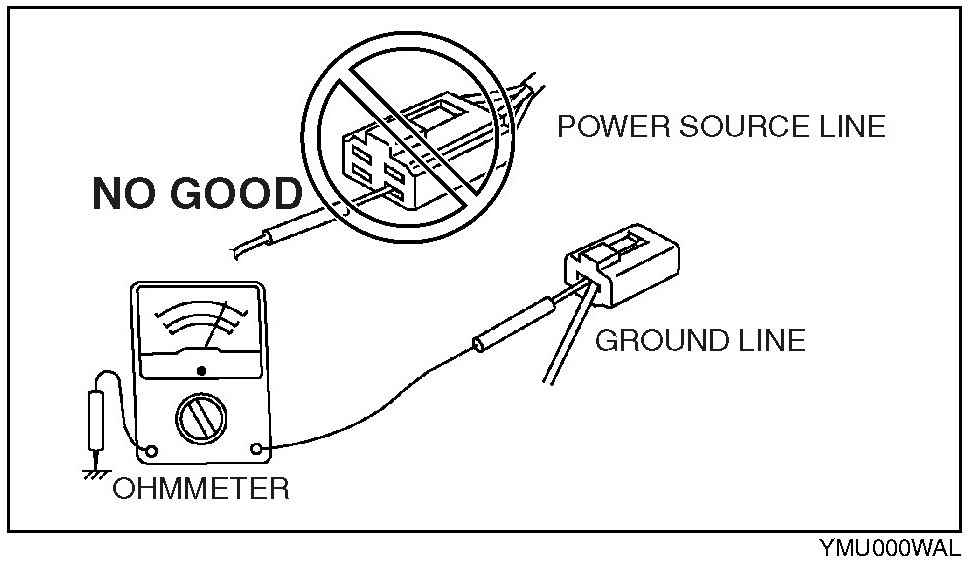 POWER SOURCE LINE

NO GOOD

GROUND LINE

OHMMETER

YMU000WAL