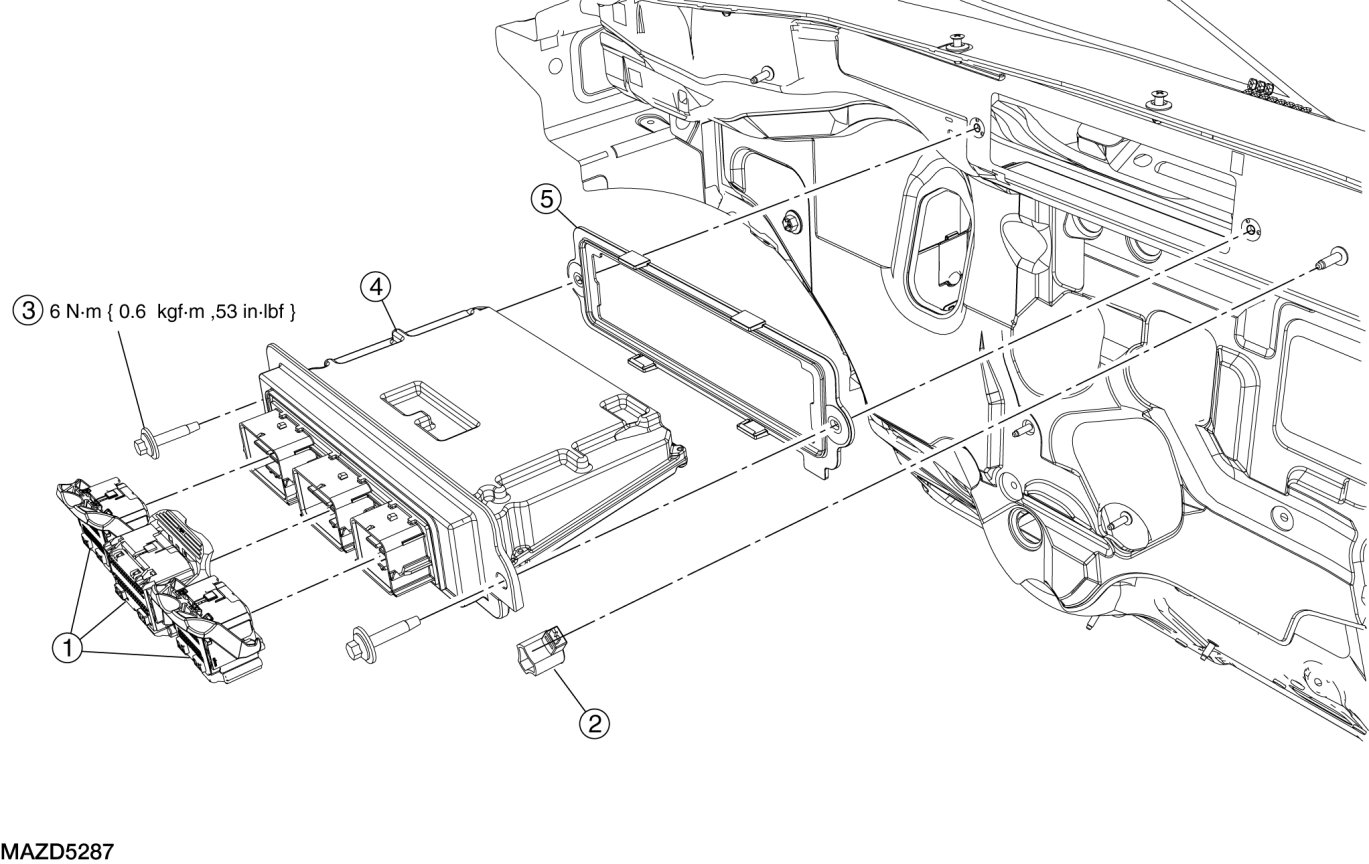 5

4

3 6 N·m { 0.6 kgf·m ,53 in·lbf }

1

2

MAZD5287