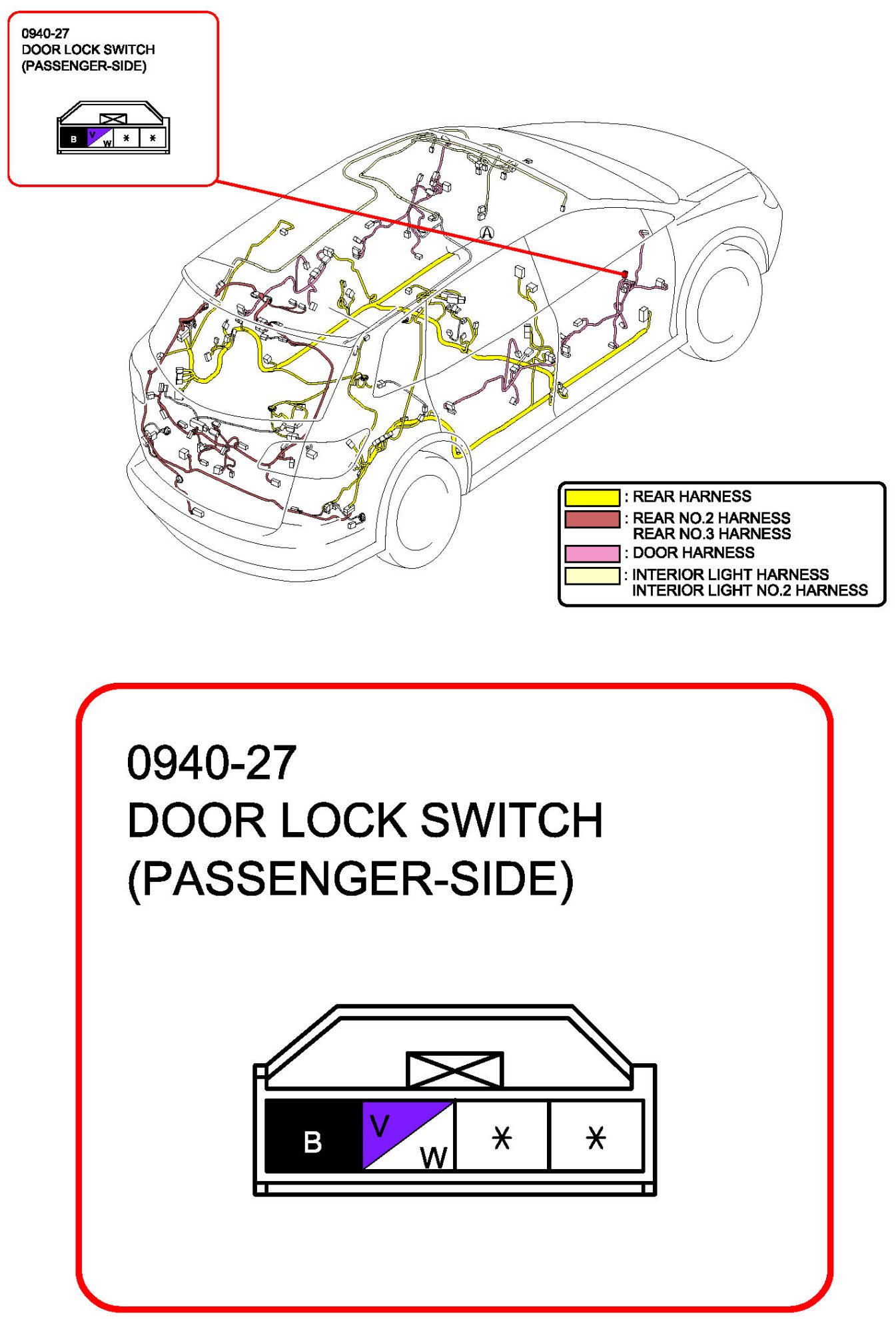 0940-27
DOOR LOCK SWITCH
(PASSENGER-SIDE)

B V W * *

A

: REAR HARNESS
: REAR NO.2 HARNESS
REAR NO.3 HARNESS
: DOOR HARNESS
: INTERIOR LIGHT HARNESS
INTERIOR LIGHT NO.2 HARNESS

0940-27
DOOR LOCK SWITCH
(PASSENGER-SIDE)

B V W * *