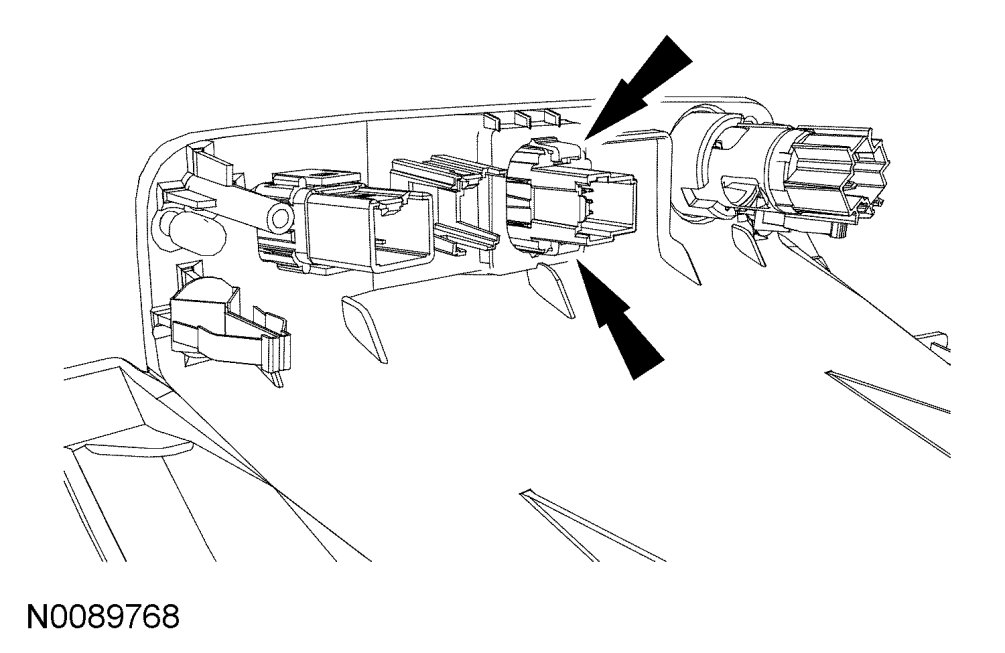 N0089768