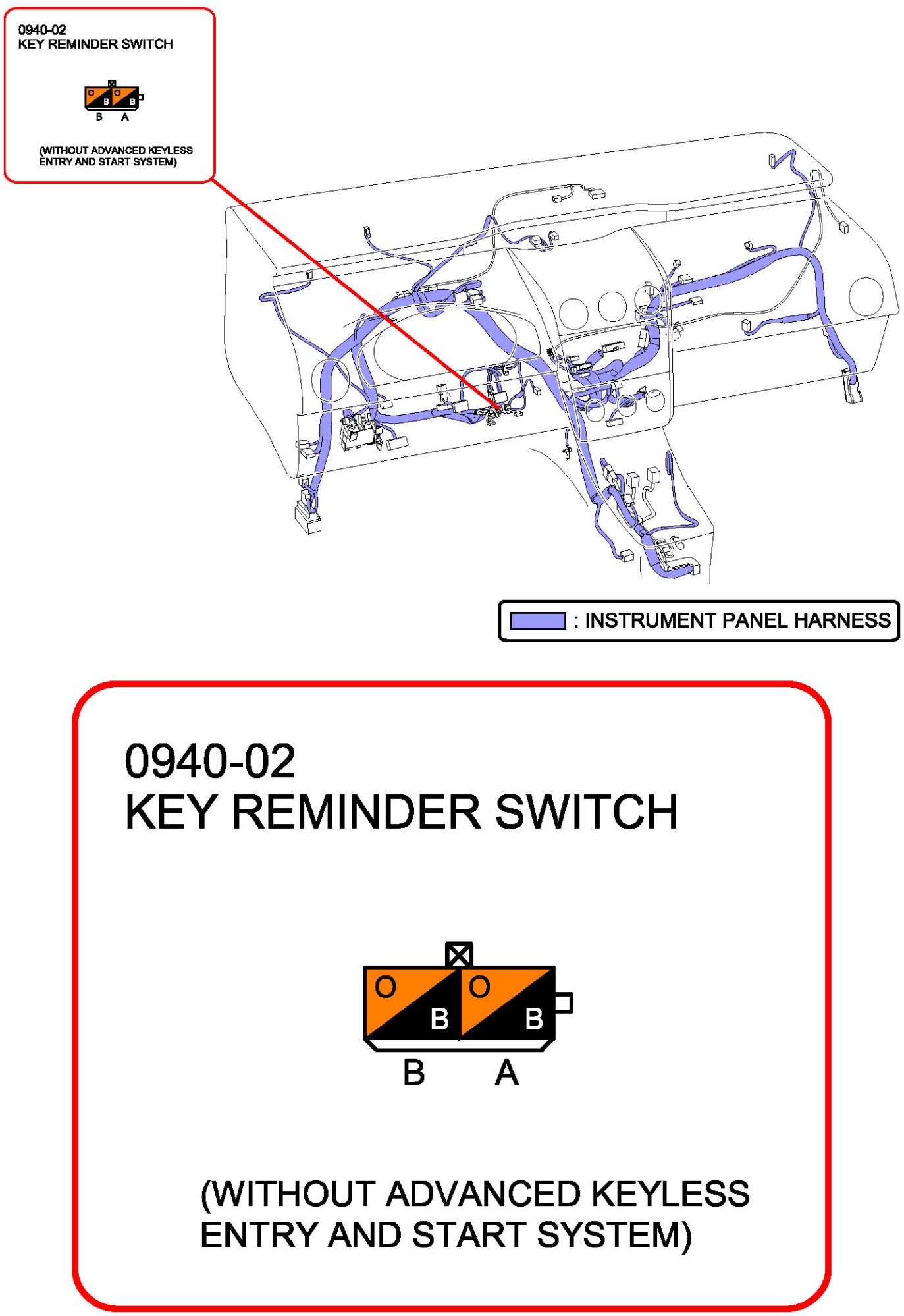 0940-02
KEY REMINDER SWITCH

O B O B
B A

(WITHOUT ADVANCED KEYLESS ENTRY AND START SYSTEM)

: INSTRUMENT PANEL HARNESS

0940-02
KEY REMINDER SWITCH

O B O B
B A

(WITHOUT ADVANCED KEYLESS ENTRY AND START SYSTEM)