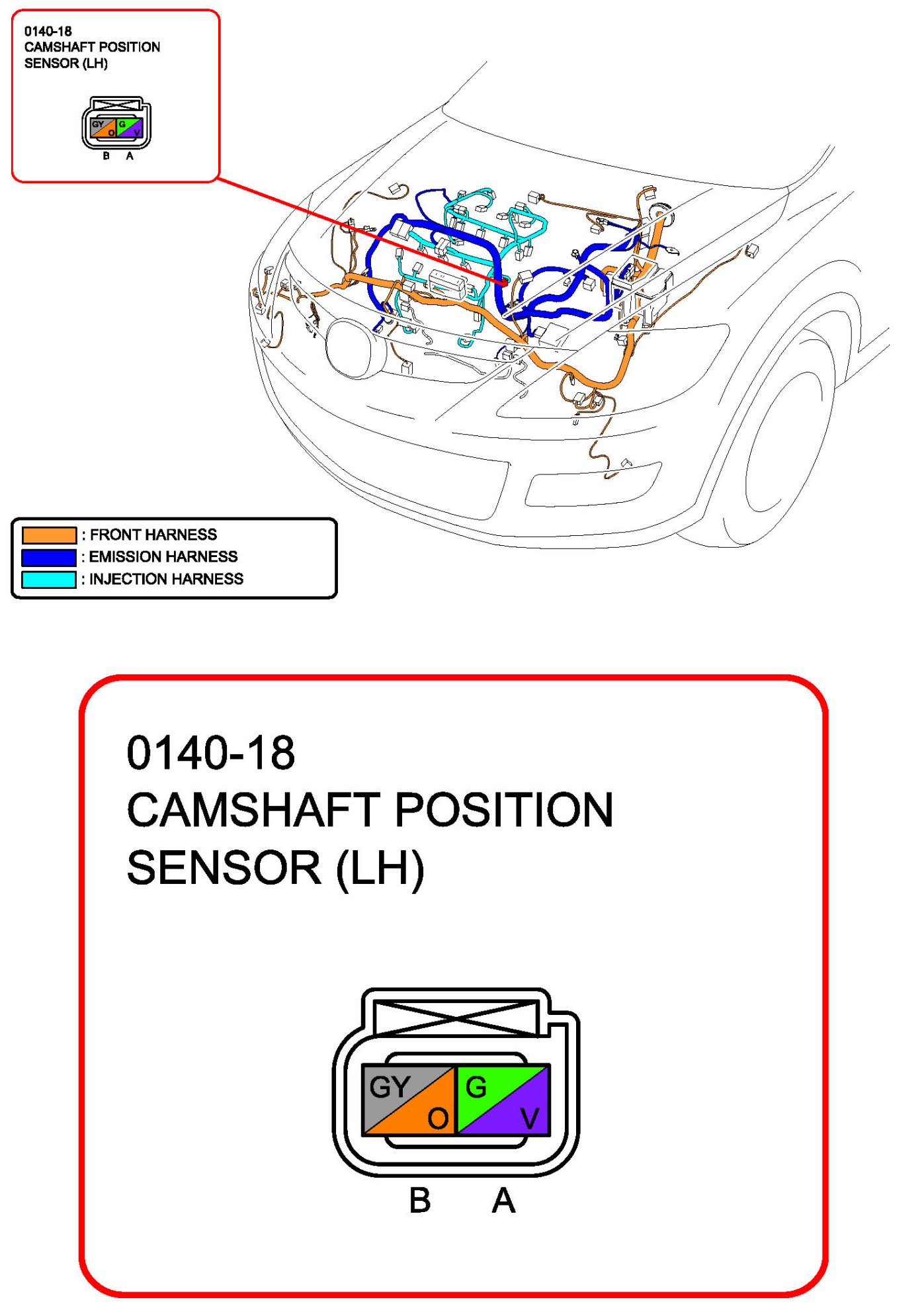 0140-18
CAMSHAFT POSITION
SENSOR (LH)

GY
O
G
V
B A

: FRONT HARNESS
: EMISSION HARNESS
: INJECTION HARNESS

0140-18
CAMSHAFT POSITION
SENSOR (LH)

GY
O
G
V
B A