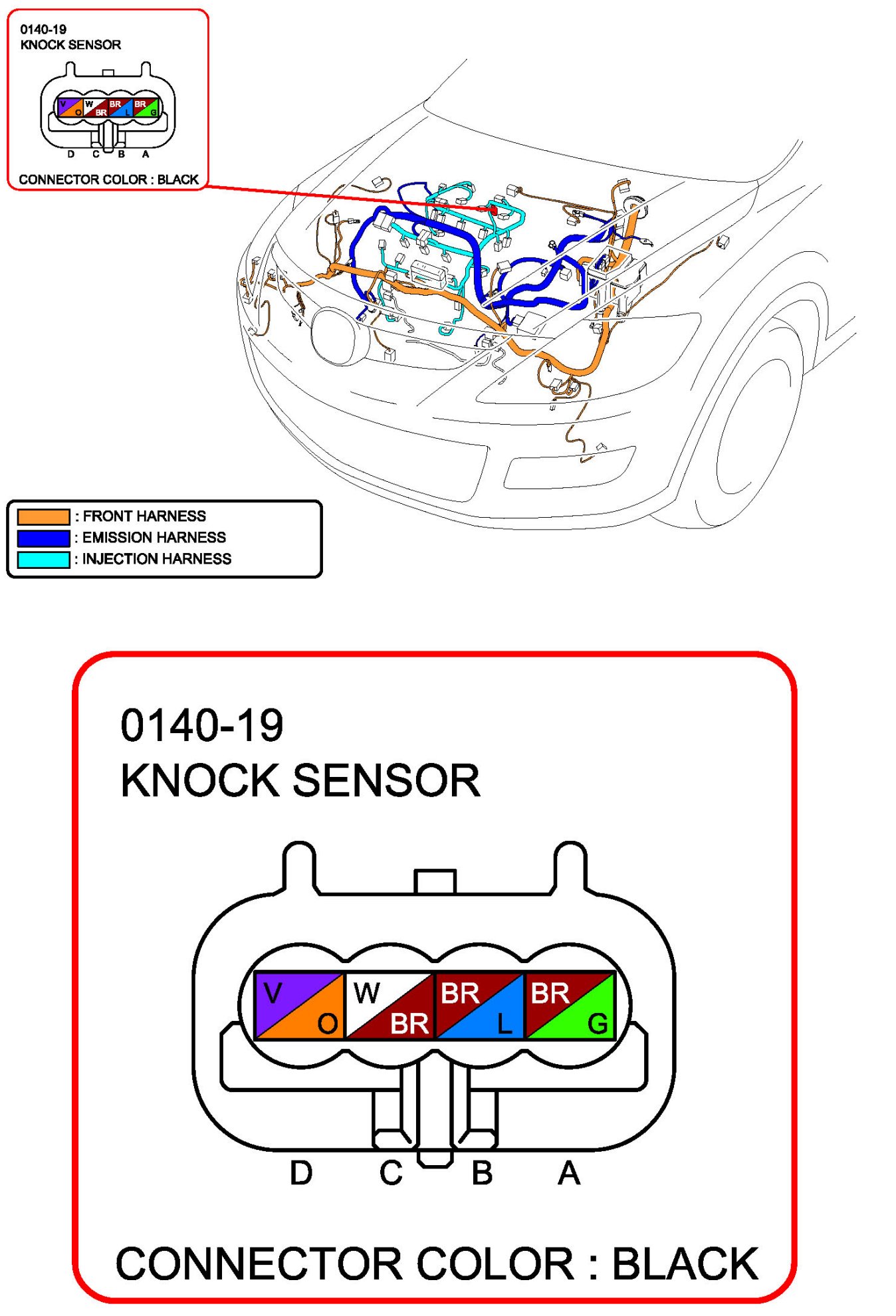 0140-19
KNOCK SENSOR

V O W BR BR L BR G

D C B A

CONNECTOR COLOR : BLACK

: FRONT HARNESS
: EMISSION HARNESS
: INJECTION HARNESS

0140-19
KNOCK SENSOR

V O W BR BR L BR G

D C B A

CONNECTOR COLOR : BLACK